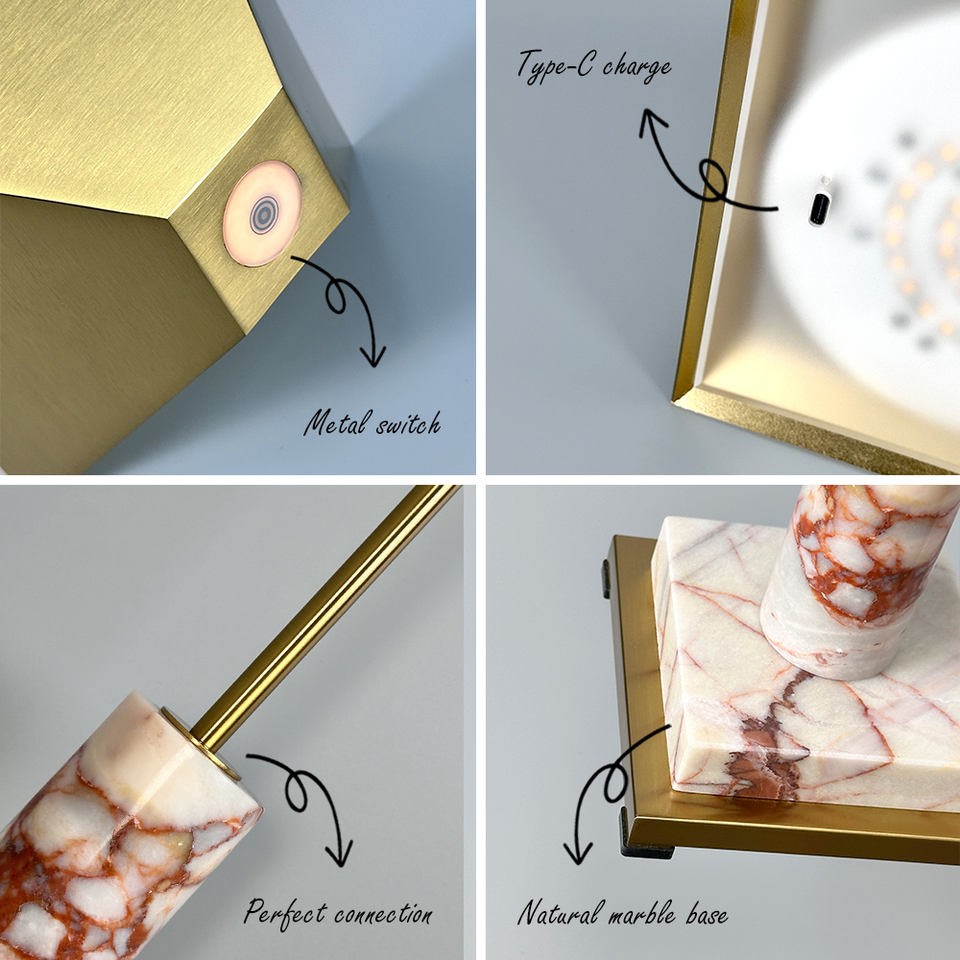 Metal switch

Type-C charge

Perfect connection

Natural marble base