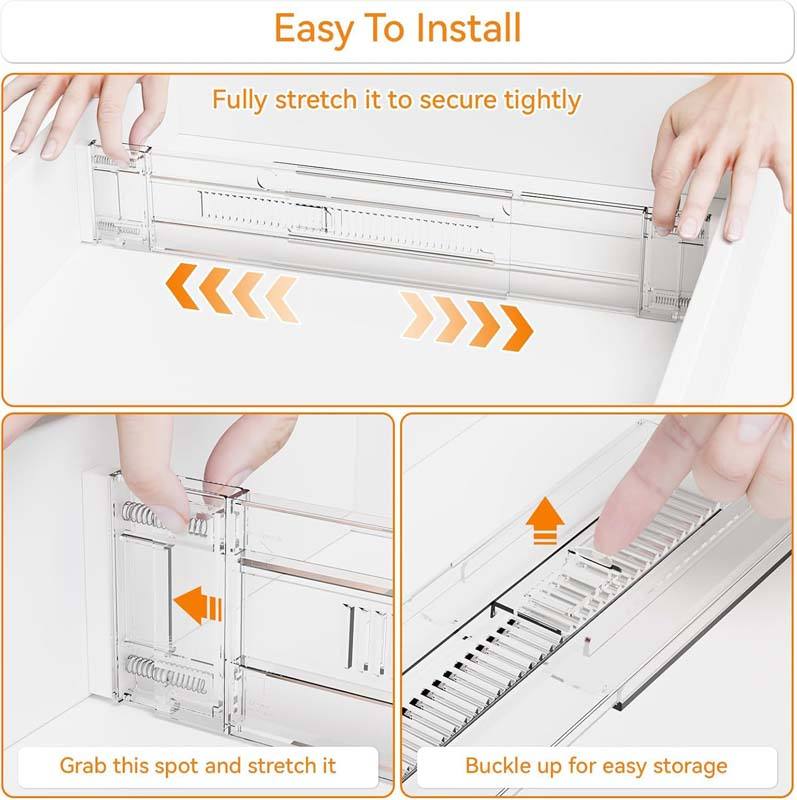 Easy To Install

Fully stretch it to secure tightly

Grab this spot and stretch it

Buckle up for easy storage