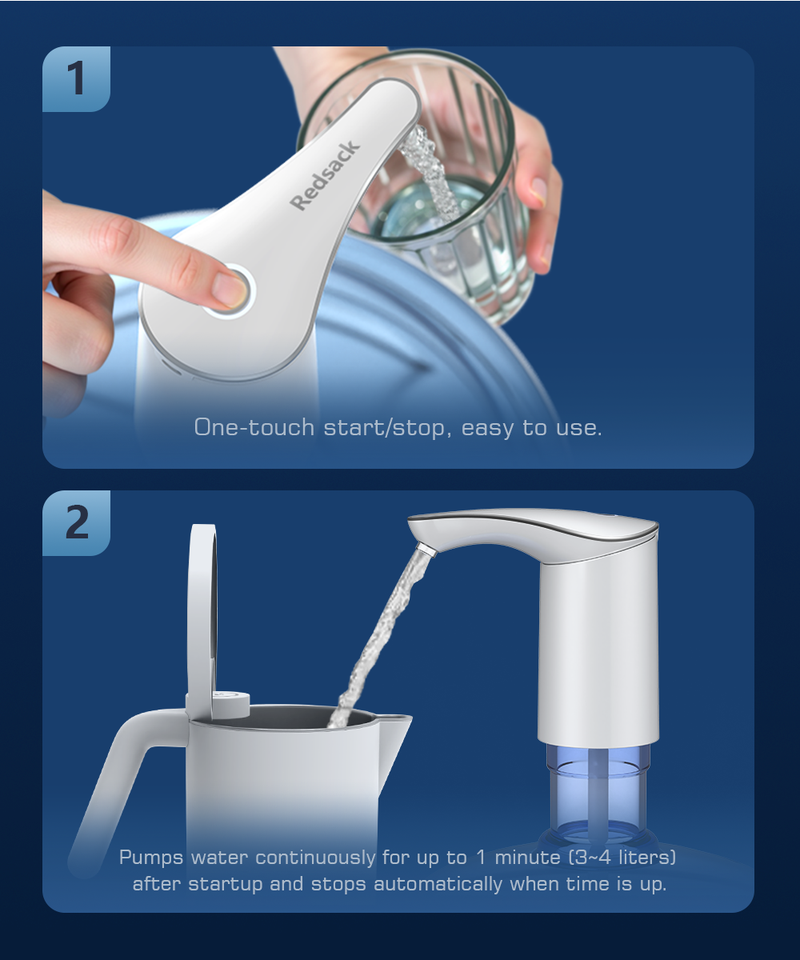 1

Redsack

One-touch start/stop, easy to use.

2

Pumps water continuously for up to 1 minute (3~4 liters) after startup and stops automatically when time is up.