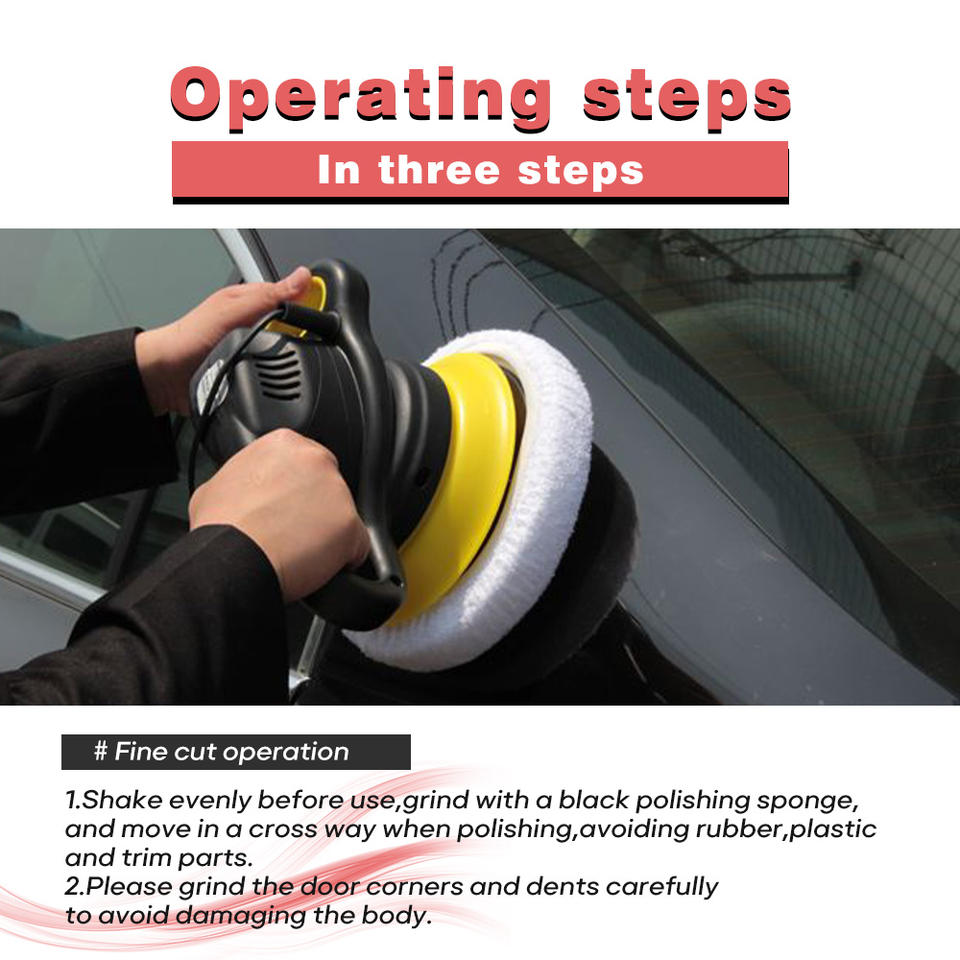 Operating steps

In three steps

# Fine cut operation

1.Shake evenly before use,grind with a black polishing sponge, and move in a cross way when polishing,avoiding rubber,plastic and trim parts.
2.Please grind the door corners and dents carefully to avoid damaging the body.