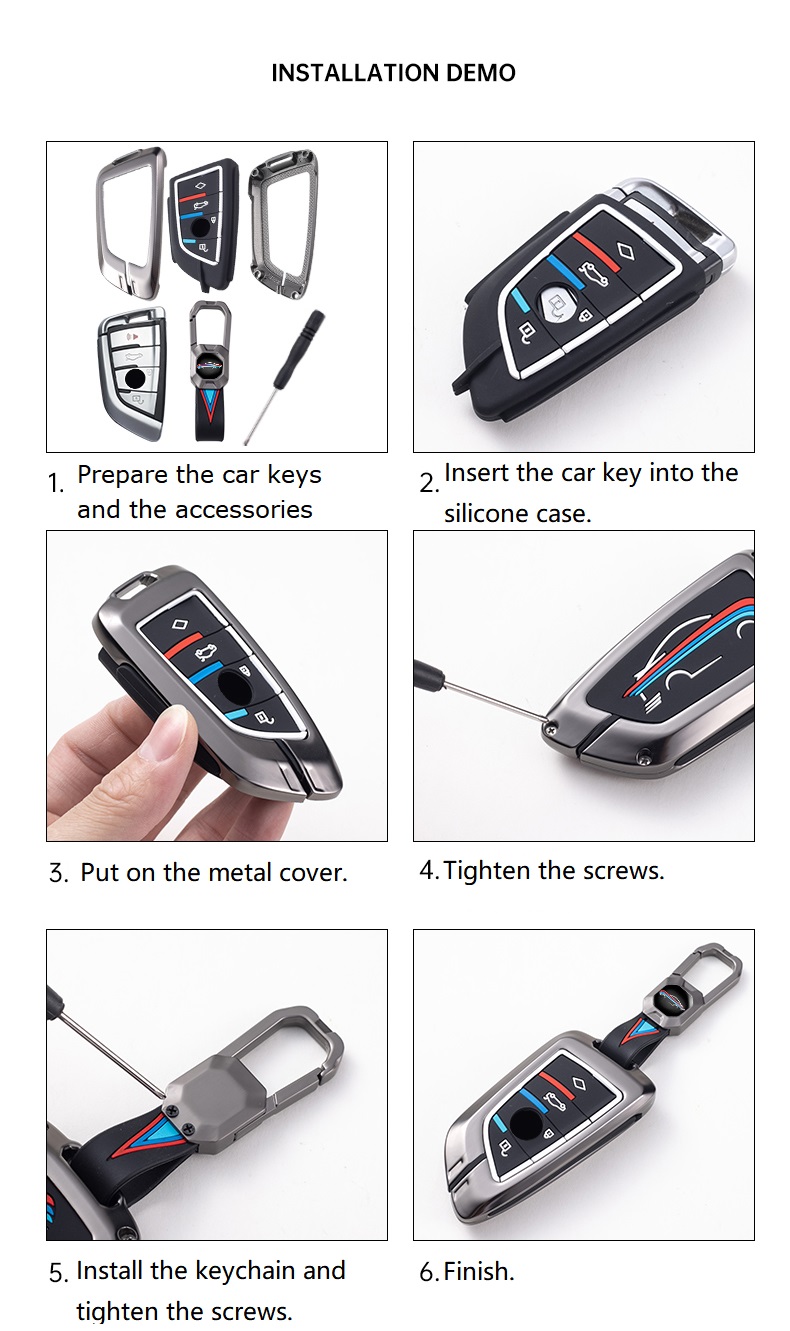 INSTALLATION DEMO

1. Prepare the car keys and the accessories

2. Insert the car key into the silicone case.

3. Put on the metal cover.

4. Tighten the screws.

5. Install the keychain and tighten the screws.

6. Finish.