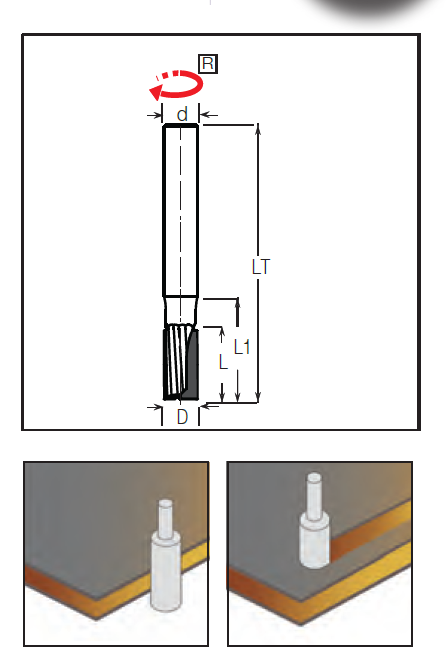 R
d
LT
L1
L
D