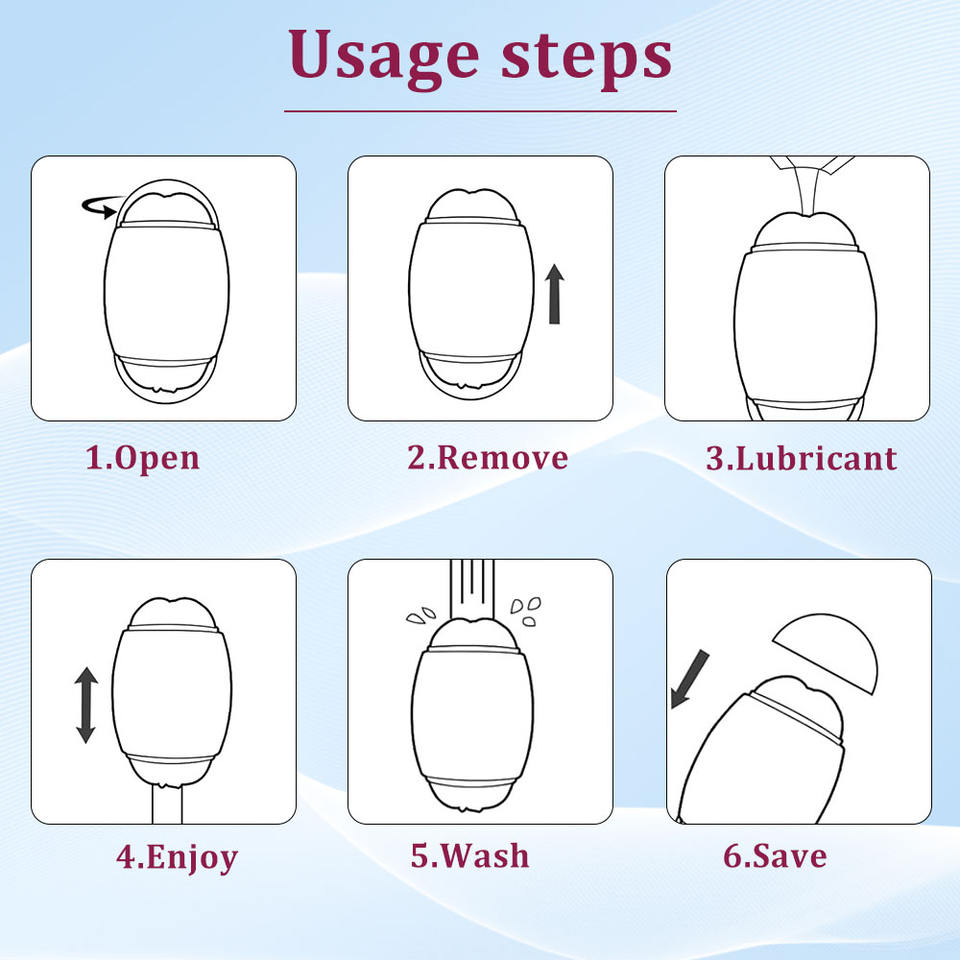 Usage steps

1.Open

2.Remove

3.Lubricant

4.Enjoy

5.Wash

6.Save