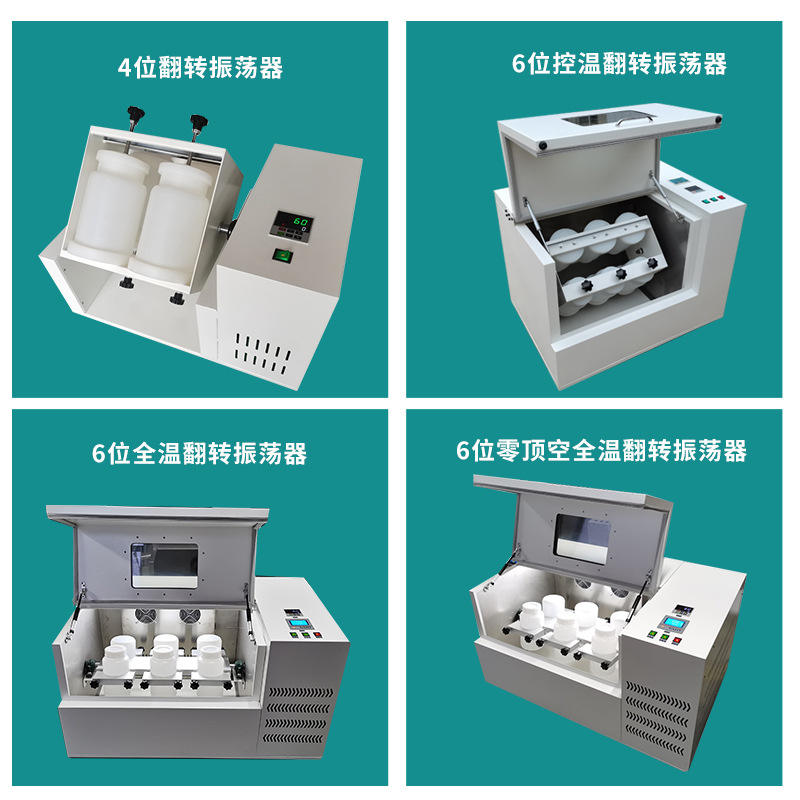 4位翻转振荡器

60

6位控温翻转振荡器

6位全温翻转振荡器

6位零顶空全温翻转振荡器