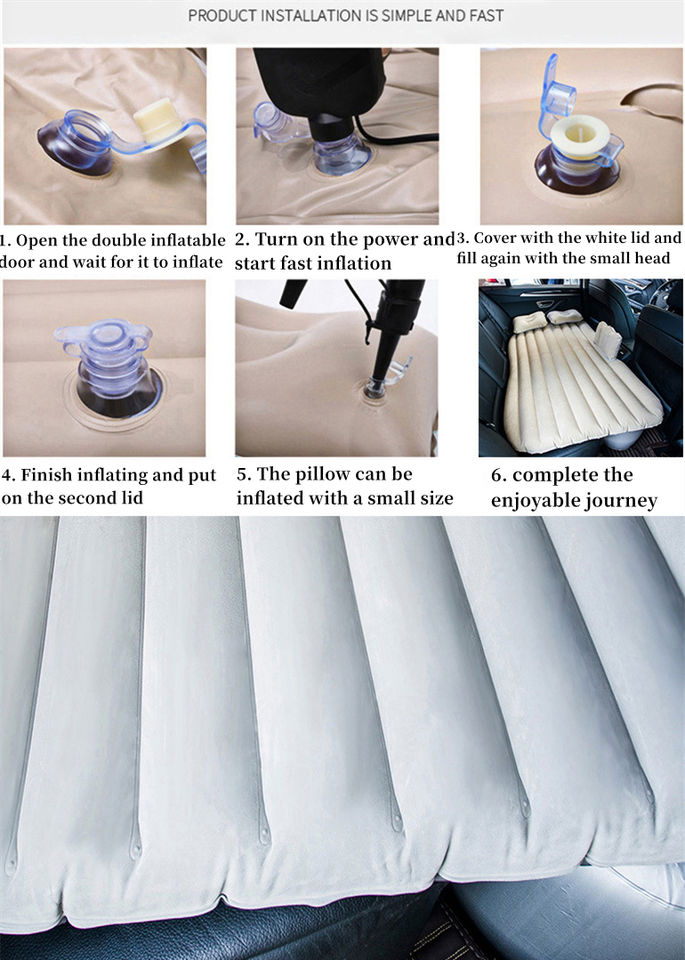 PRODUCT INSTALLATION IS SIMPLE AND FAST

1. Open the double inflatable door and wait for it to inflate

2. Turn on the power and start fast inflation

3. Cover with the white lid and fill again with the small head

4. Finish inflating and put on the second lid

5. The pillow can be inflated with a small size

6. complete the enjoyable journey