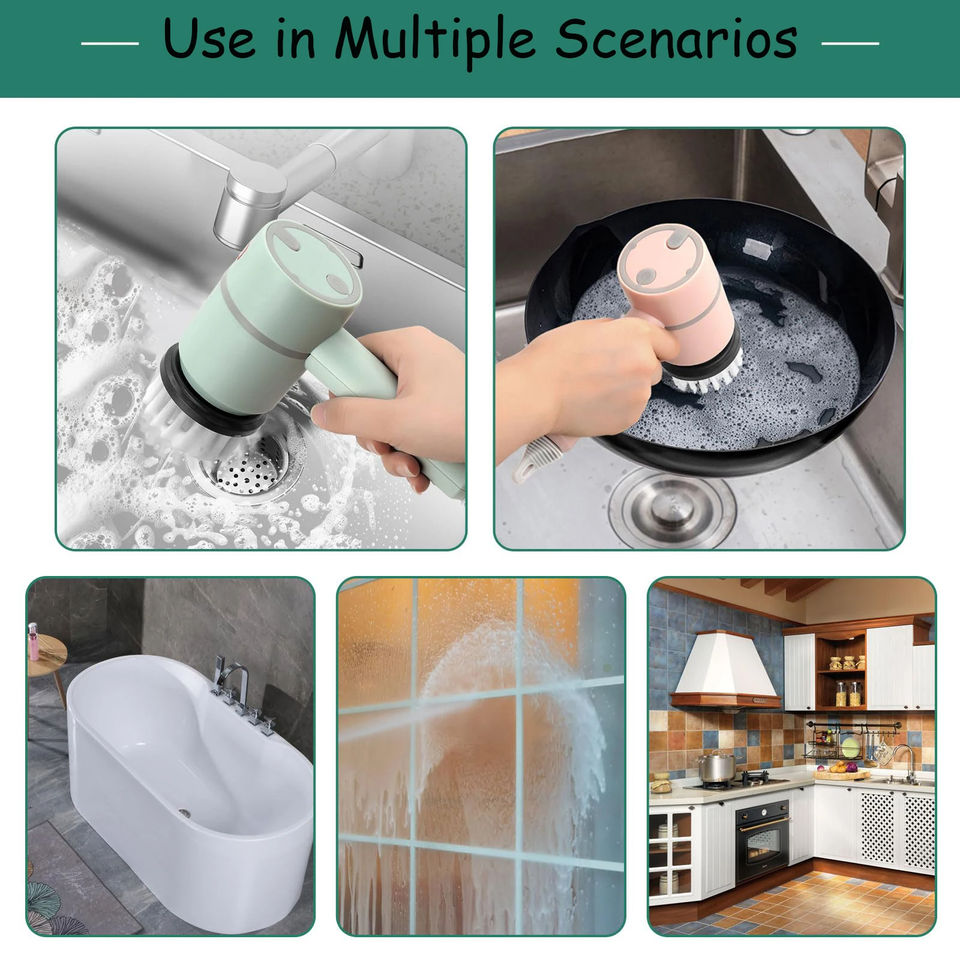 Use in Multiple Scenarios