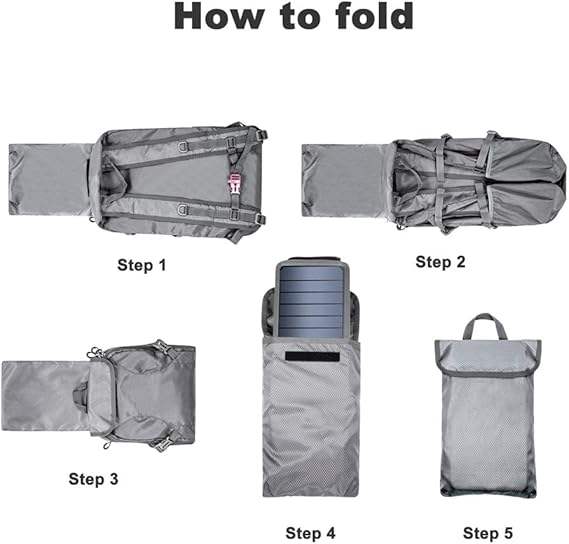 How to fold

Step 1

Step 2

Step 3

Step 4

Step 5