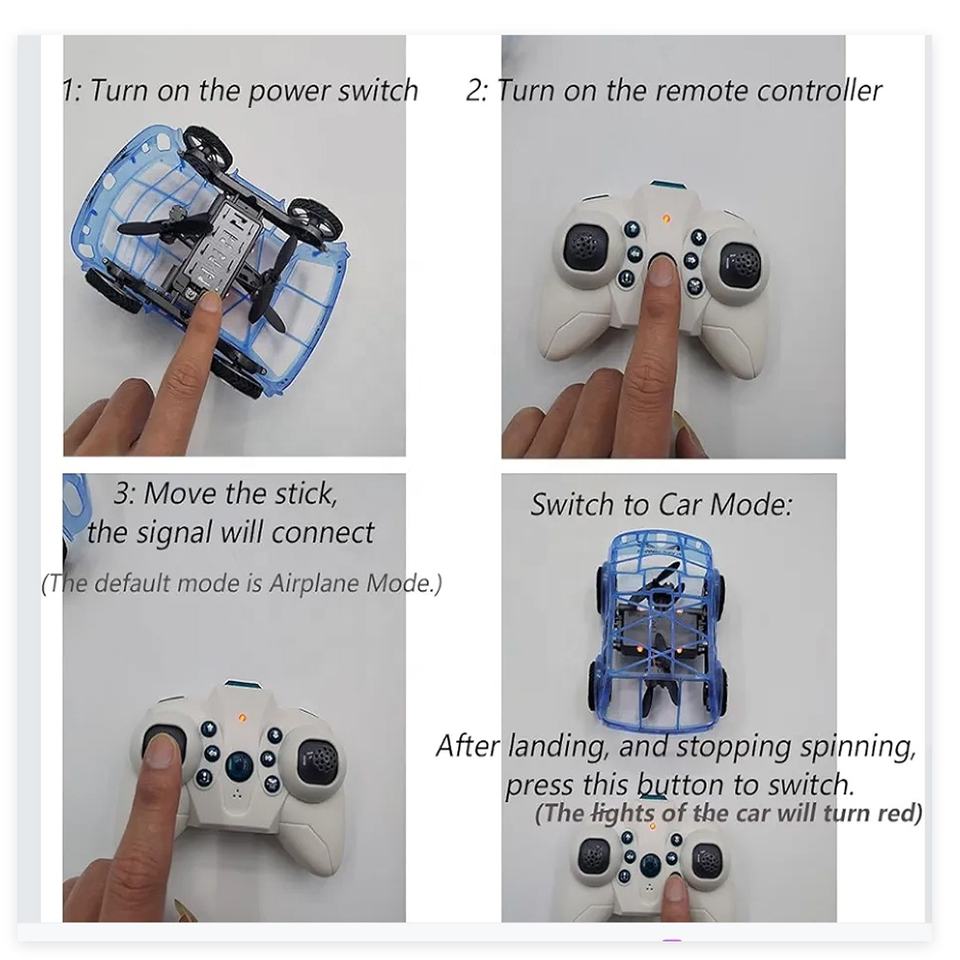 1: Turn on the power switch

2: Turn on the remote controller

3: Move the stick, the signal will connect

(The default mode is Airplane Mode.)

Switch to Car Mode:

After landing, and stopping spinning, press this button to switch.

(The lights of the car will turn red)