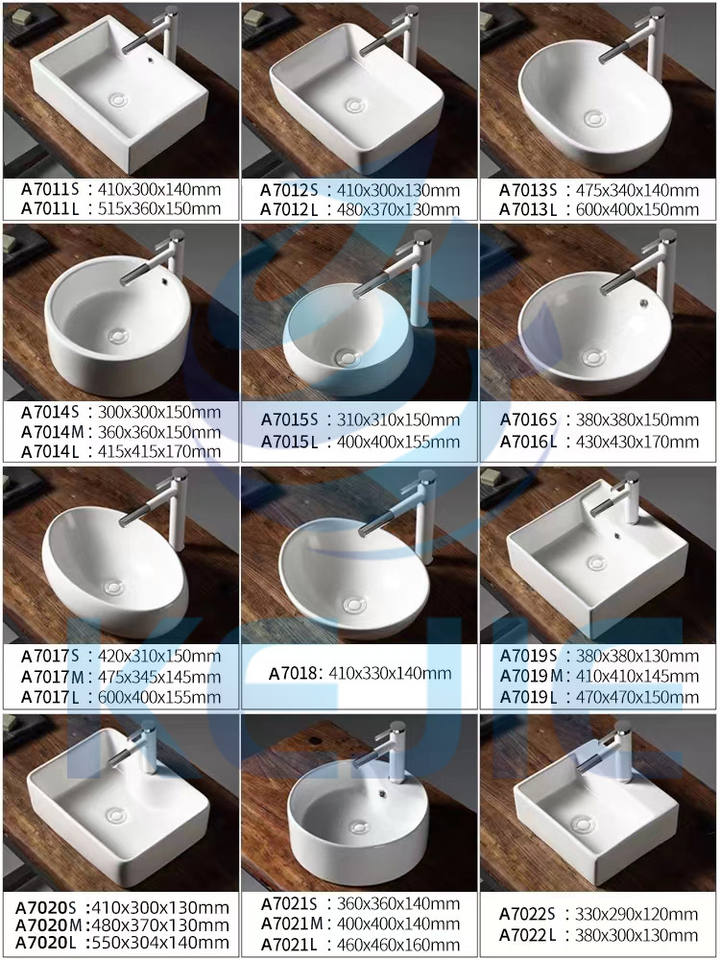 A7011S : 410x300x140mm
A7011L : 515x360x150mm

A7012S : 410x300x130mm
A7012L : 480x370x130mm

A7013S : 475x340x140mm
A7013L : 600x400x150mm

A7014S : 300x300x150mm
A7014M : 360x360x150mm
A7014L : 415x415x170mm

A7015S : 310x310x150mm
A7015L : 400x400x155mm

A7016S : 380x380x150mm
A7016L : 430x430x170mm

A7017S : 420x310x150mm
A7017M : 475x345x145mm
A7017L : 600x400x155mm

A7018: 410x330x140mm

A7019S : 380x380x130mm
A7019M : 410x410x145mm
A7019L : 470x470x150mm

A7020S :410x300x130mm
A7020M :480x370x130mm
A7020L :550x304x140mm

A7021S : 360x360x140mm
A7021M : 400x400x140mm
A7021L : 460x460x160mm

A7022S : 330x290x120mm
A7022L : 380x300x130mm