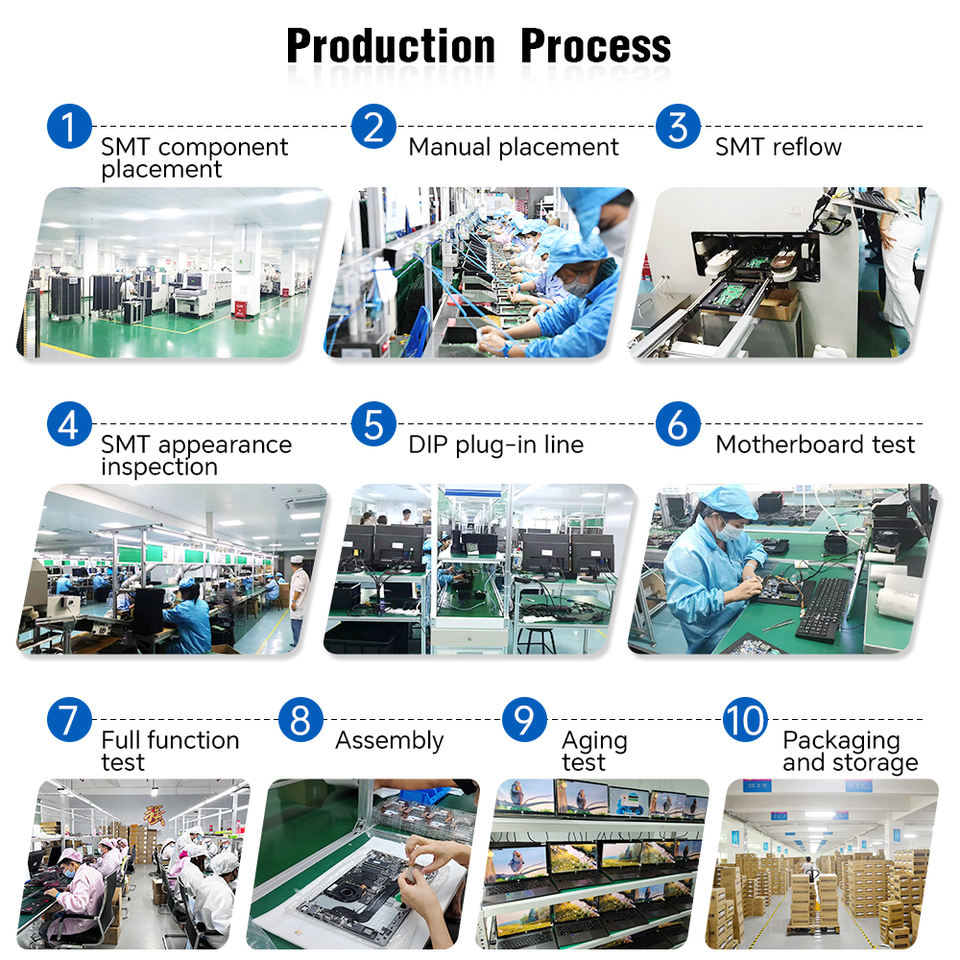 Production Process

1 SMT component placement

2 Manual placement

3 SMT reflow

4 SMT appearance inspection

5 DIP plug-in line

6 Motherboard test

7 Full function test

8 Assembly

9 Aging test

10 Packaging and storage