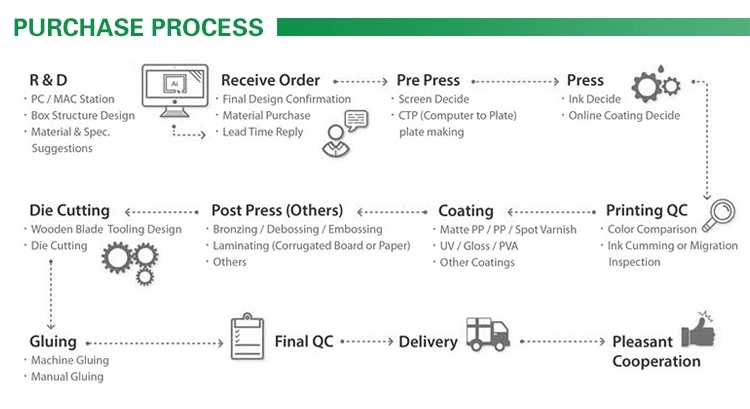 PURCHASE PROCESS

R & D
· PC / MAC Station
· Box Structure Design
· Material & Spec. Suggestions

Ai

Receive Order
· Final Design Confirmation
· Material Purchase
· Lead Time Reply

Pre Press
· Screen Decide
· CTP (Computer to Plate) plate making

Press
· Ink Decide
· Online Coating Decide

Printing QC
· Color Comparison
· Ink Cumming or Migration Inspection

Coating
· Matte PP / PP / Spot Varnish
· UV / Gloss / PVA
· Other Coatings

Post Press (Others)
· Bronzing / Debossing / Embossing
· Laminating (Corrugated Board or Paper)
· Others

Die Cutting
· Wooden Blade Tooling Design
· Die Cutting

Gluing
· Machine Gluing
· Manual Gluing

Final QC

Delivery

Pleasant Cooperation