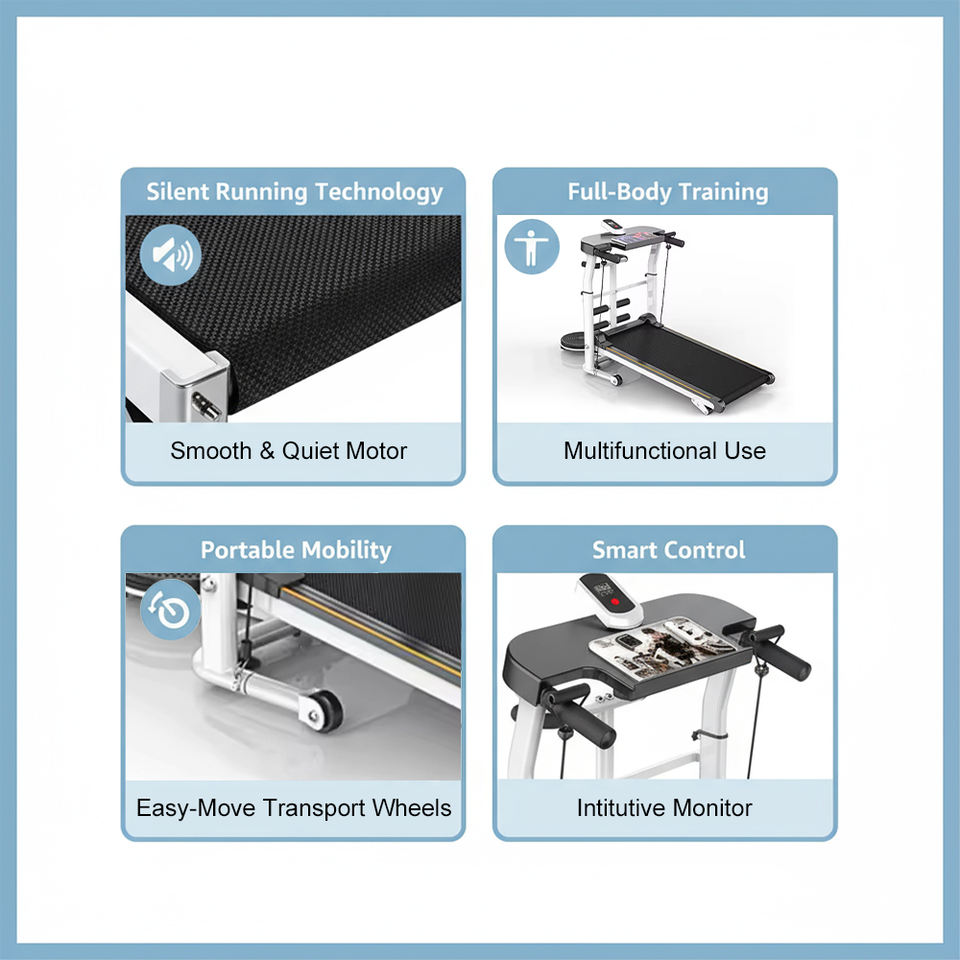 Silent Running Technology

Smooth & Quiet Motor

Full-Body Training

Multifunctional Use

Portable Mobility

Easy-Move Transport Wheels

Smart Control

Intitutive Monitor