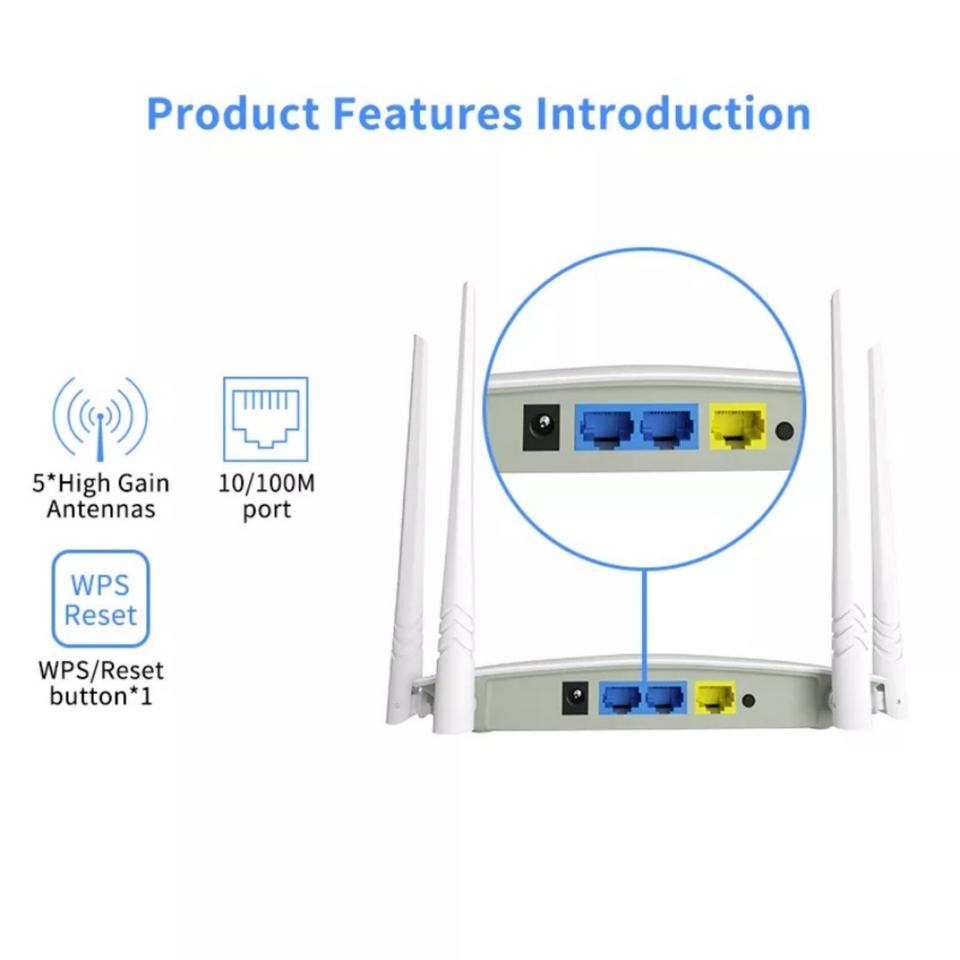 Product Features Introduction

5*High Gain Antennas

10/100M port

WPS Reset

WPS/Reset button*1