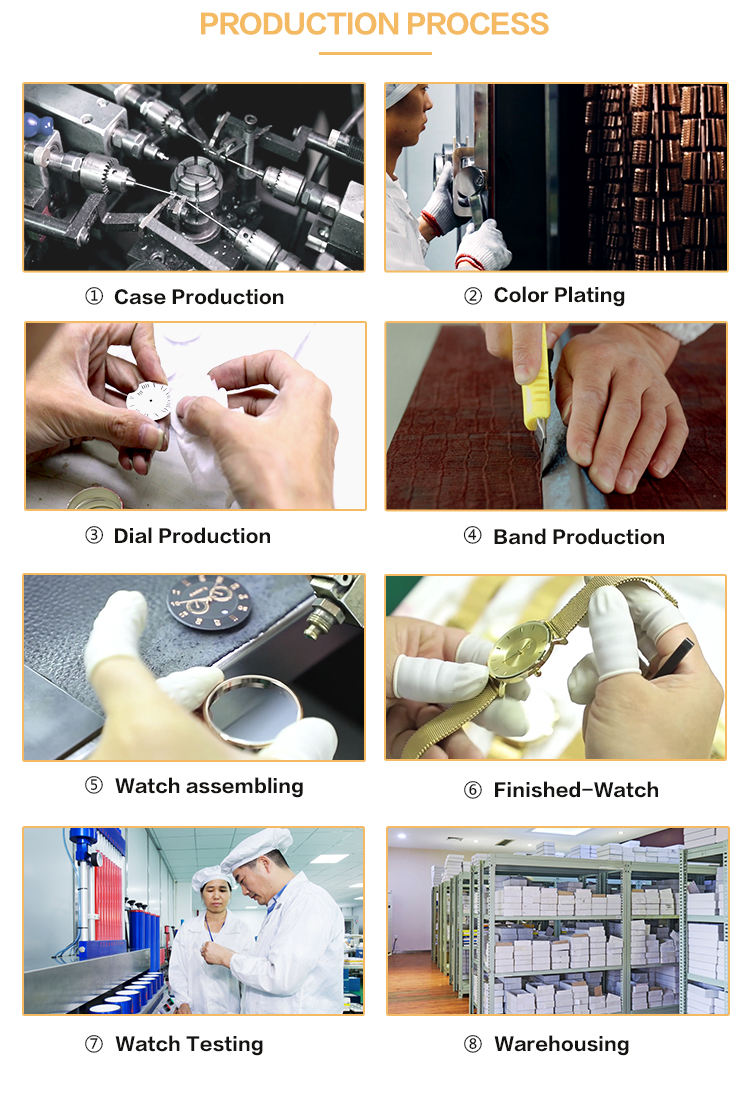 PRODUCTION PROCESS

① Case Production

② Color Plating

③ Dial Production

④ Band Production

⑤ Watch assembling

⑥ Finished-Watch

⑦ Watch Testing

⑧ Warehousing