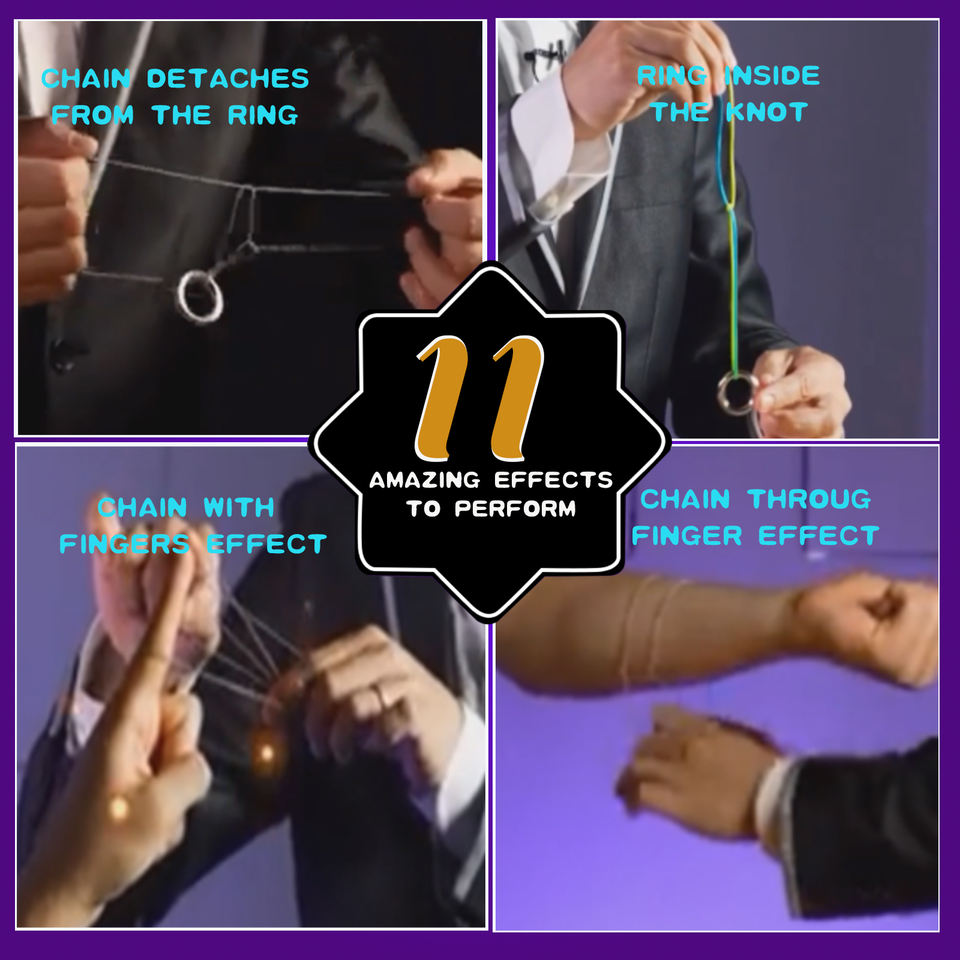 CHAIN DETACHES FROM THE RING

RING INSIDE THE KNOT

11

AMAZING EFFECTS TO PERFORM

CHAIN WITH FINGERS EFFECT

CHAIN THROUG FINGER EFFECT