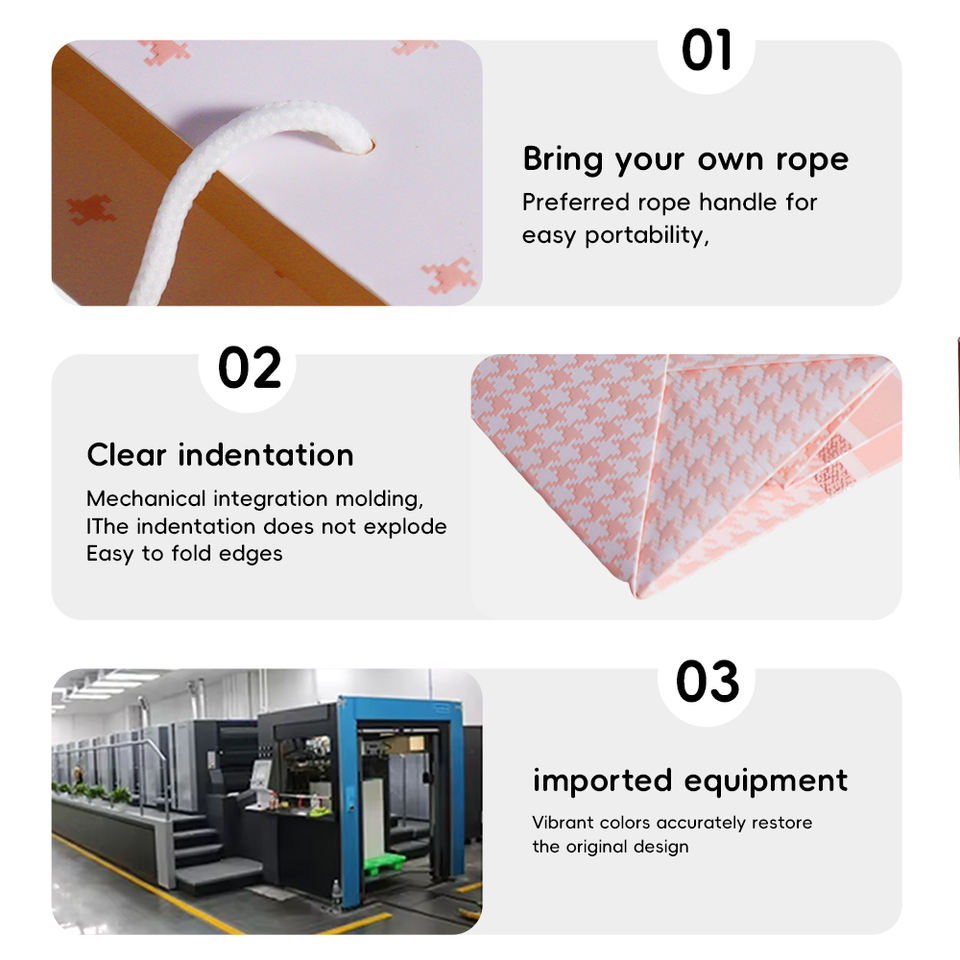 01

Bring your own rope

Preferred rope handle for easy portability,

02

Clear indentation

Mechanical integration molding,
IThe indentation does not explode
Easy to fold edges

03

imported equipment

Vibrant colors accurately restore the original design