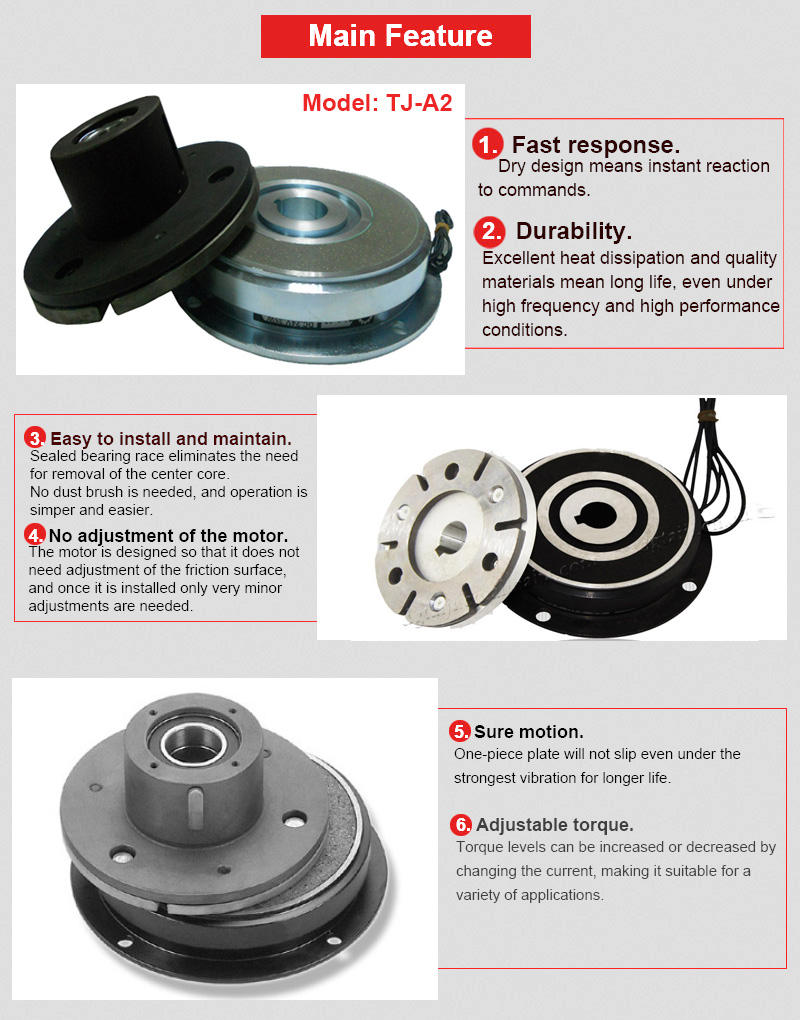 Main Feature

Model: TJ-A2

1. Fast response.
Dry design means instant reaction to commands.

2. Durability.
Excellent heat dissipation and quality materials mean long life, even under high frequency and high performance conditions.

3. Easy to install and maintain.
Sealed bearing race eliminates the need for removal of the center core.
No dust brush is needed, and operation is simper and easier.

4. No adjustment of the motor.
The motor is designed so that it does not need adjustment of the friction surface, and once it is installed only very minor adjustments are needed.

5. Sure motion.
One-piece plate will not slip even under the strongest vibration for longer life.

6. Adjustable torque.
Torque levels can be increased or decreased by changing the current, making it suitable for a variety of applications.