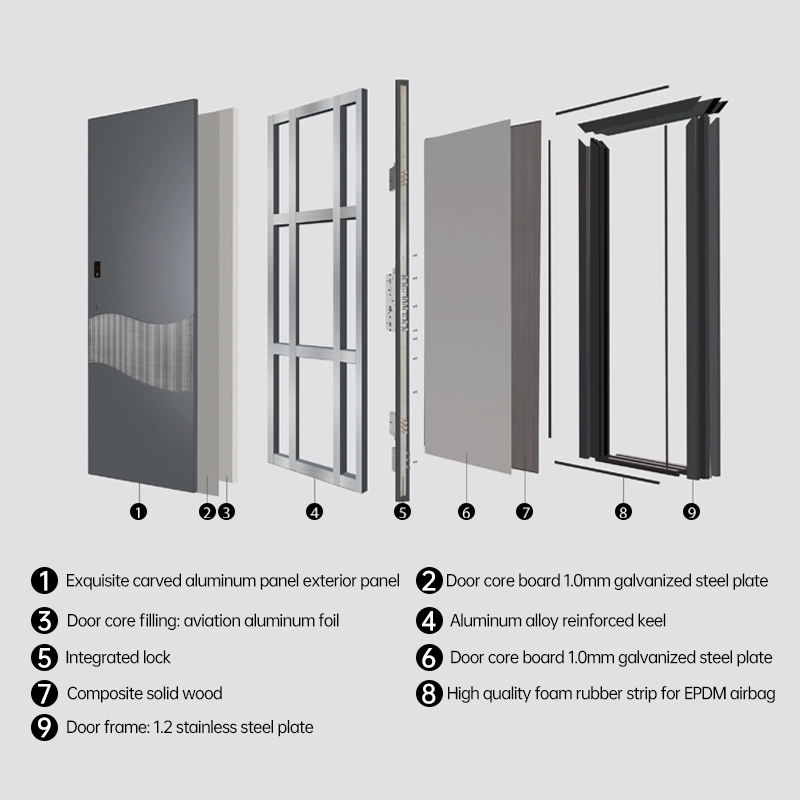 1 2 3 4 5 6 7 8 9

1 Exquisite carved aluminum panel exterior panel
2 Door core board 1.0mm galvanized steel plate
3 Door core filling: aviation aluminum foil
4 Aluminum alloy reinforced keel
5 Integrated lock
6 Door core board 1.0mm galvanized steel plate
7 Composite solid wood
8 High quality foam rubber strip for EPDM airbag
9 Door frame: 1.2 stainless steel plate