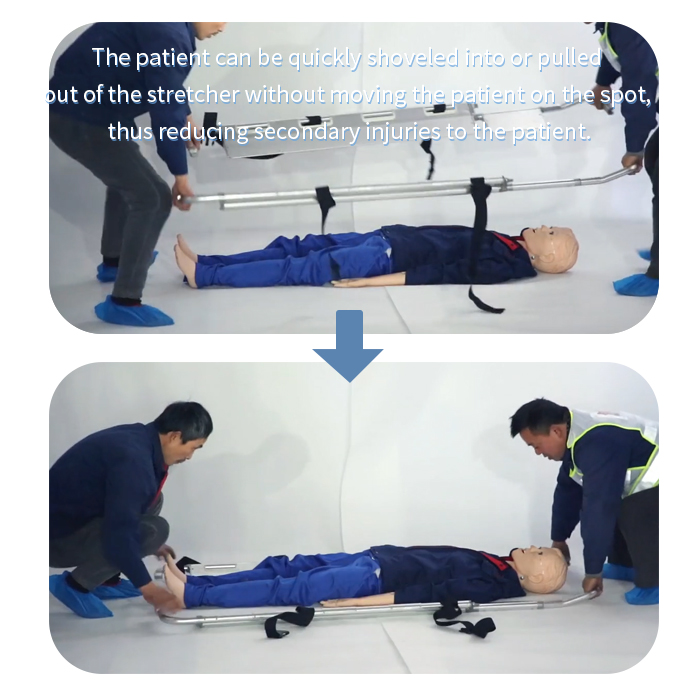 The patient can be quickly shoveled into or pulled out of the stretcher without moving the patient on the spot, thus reducing secondary injuries to the patient.