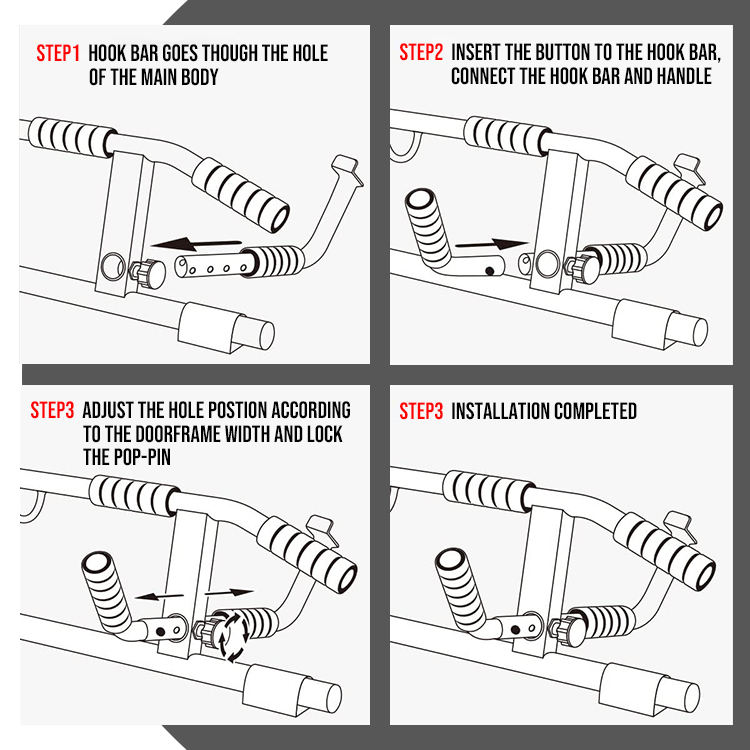 STEP1 HOOK BAR GOES THOUGH THE HOLE OF THE MAIN BODY

STEP2 INSERT THE BUTTON TO THE HOOK BAR, CONNECT THE HOOK BAR AND HANDLE

STEP3 ADJUST THE HOLE POSTION ACCORDING TO THE DOORFRAME WIDTH AND LOCK THE POP-PIN

STEP3 INSTALLATION COMPLETED