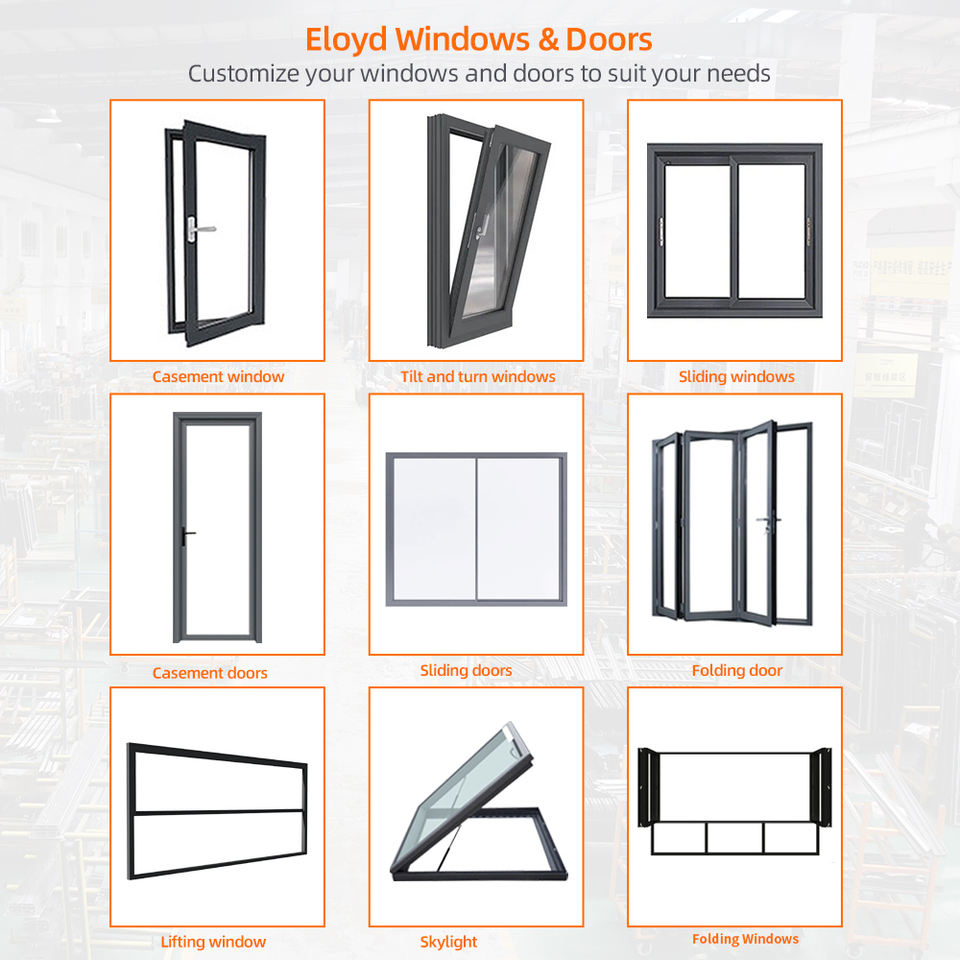 Eloyd Windows & Doors
Customize your windows and doors to suit your needs

Casement window

Tilt and turn windows

Sliding windows

Casement doors

Sliding doors

Folding door

Lifting window

Skylight

Folding Windows