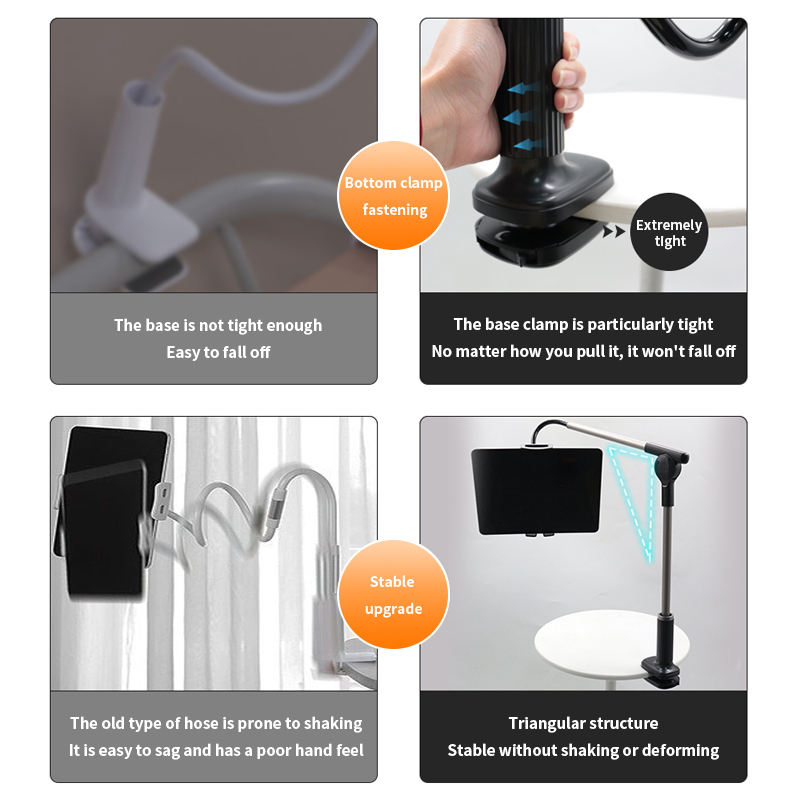 Bottom clamp fastening

Extremely tight

The base is not tight enough
Easy to fall off

The base clamp is particularly tight
No matter how you pull it, it won't fall off

Stable upgrade

The old type of hose is prone to shaking
It is easy to sag and has a poor hand feel

Triangular structure
Stable without shaking or deforming