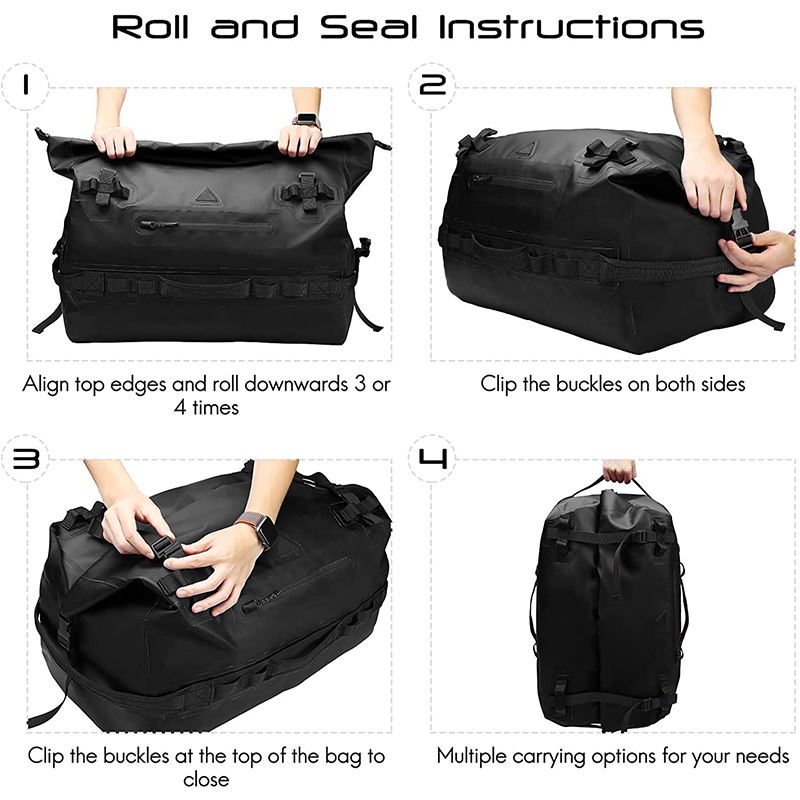 Roll and Seal Instructions

1

Align top edges and roll downwards 3 or 4 times

2

Clip the buckles on both sides

3

Clip the buckles at the top of the bag to close

4

Multiple carrying options for your needs