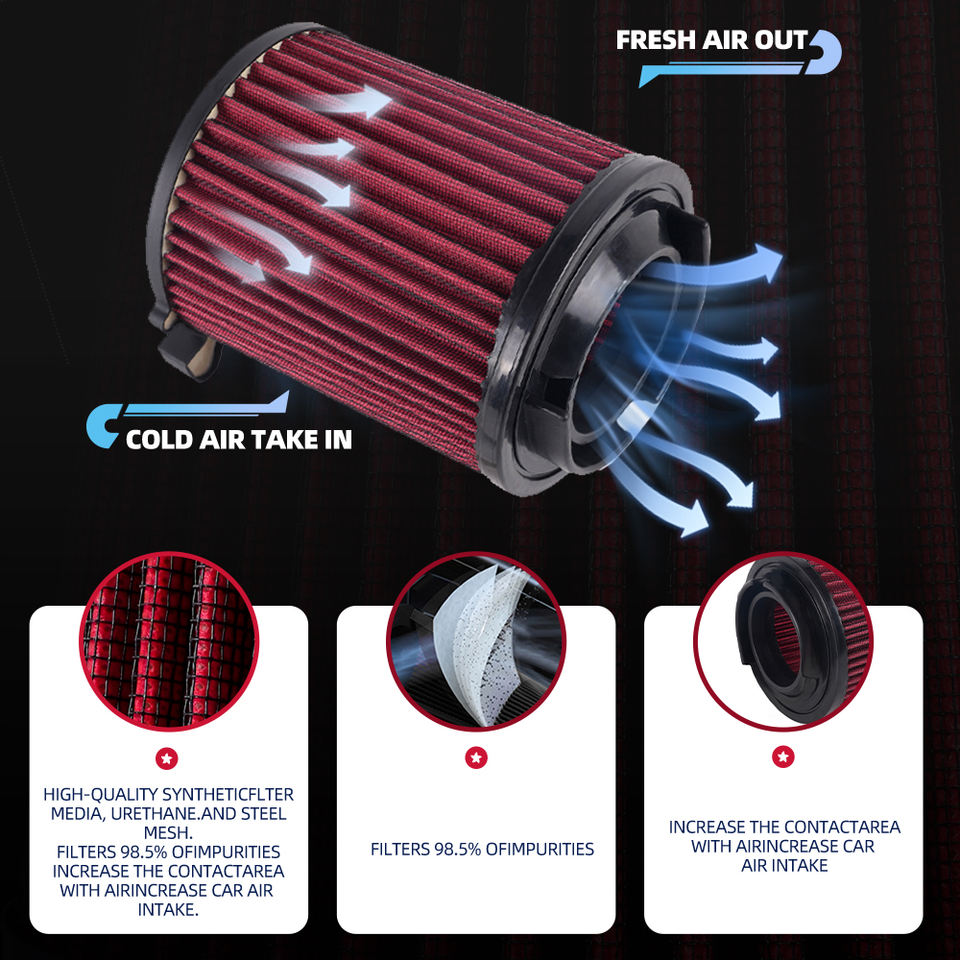 FRESH AIR OUT

COLD AIR TAKE IN

HIGH-QUALITY SYNTHETICFLTER MEDIA, URETHANE.AND STEEL MESH.
FILTERS 98.5% OFIMPURITIES INCREASE THE CONTACTAREA WITH AIRINCREASE CAR AIR INTAKE.

FILTERS 98.5% OFIMPURITIES

INCREASE THE CONTACTAREA WITH AIRINCREASE CAR AIR INTAKE