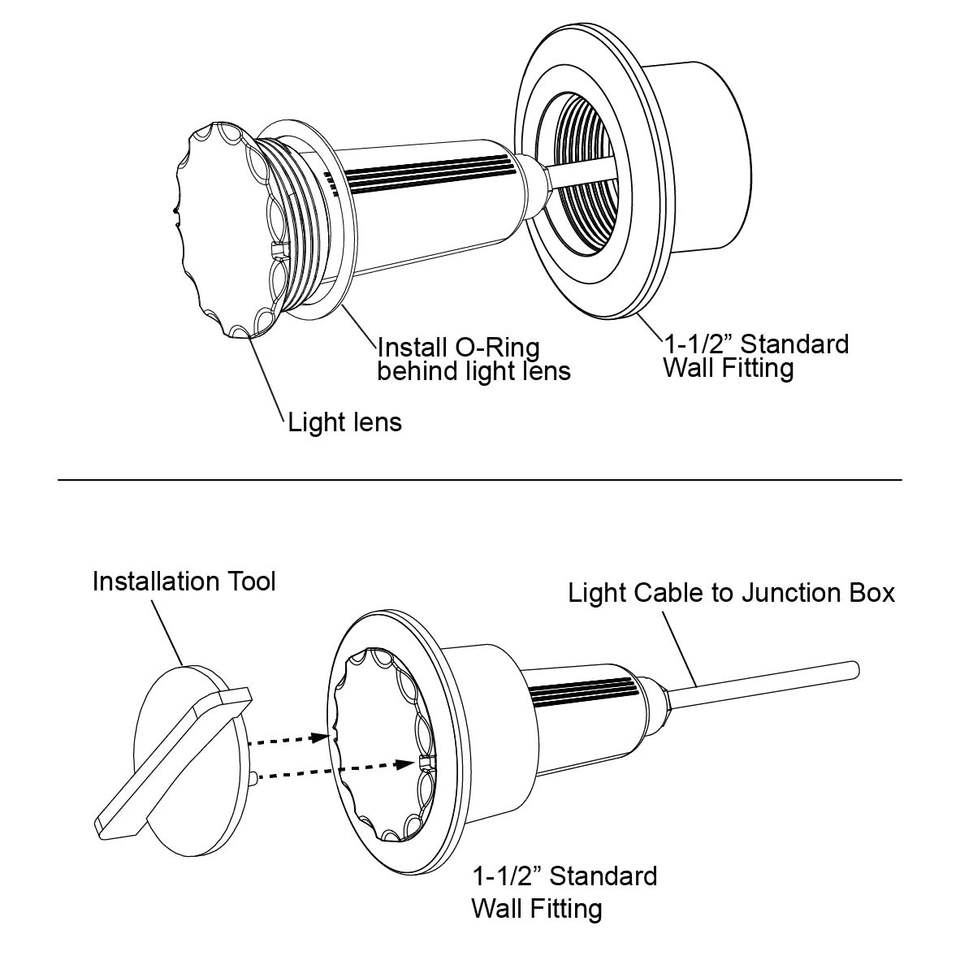 Install O-Ring behind light lens

1-1/2” Standard Wall Fitting

Light lens

Installation Tool

Light Cable to Junction Box

1-1/2” Standard Wall Fitting