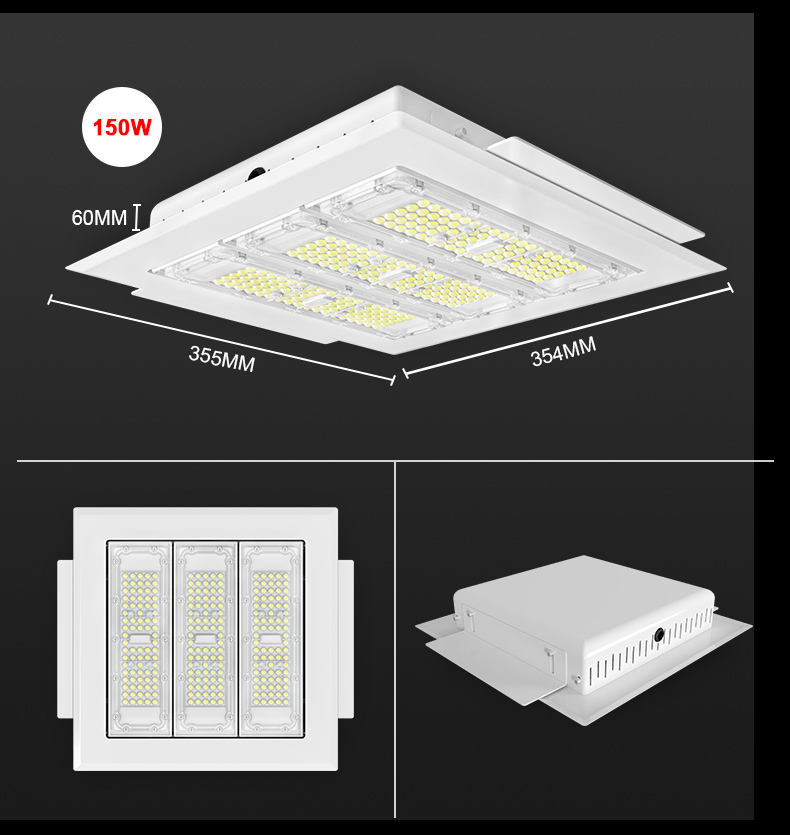 150W

60MM

355MM

354MM