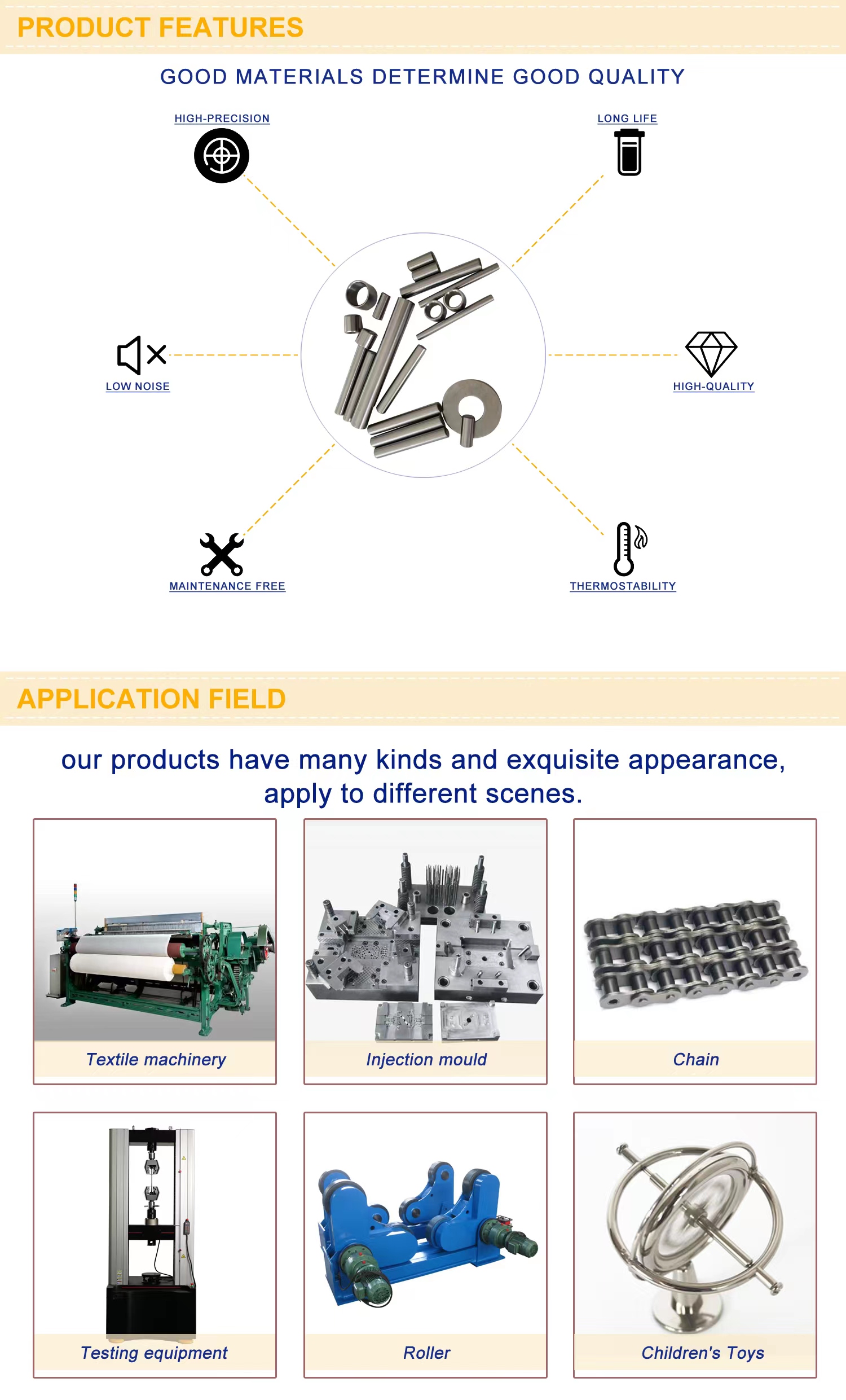 PRODUCT FEATURES

GOOD MATERIALS DETERMINE GOOD QUALITY

HIGH-PRECISION

LONG LIFE

LOW NOISE

HIGH-QUALITY

MAINTENANCE FREE

THERMOSTABILITY

APPLICATION FIELD

our products have many kinds and exquisite appearance, apply to different scenes.

Textile machinery

Injection mould

Chain

Testing equipment

Roller

Children's Toys