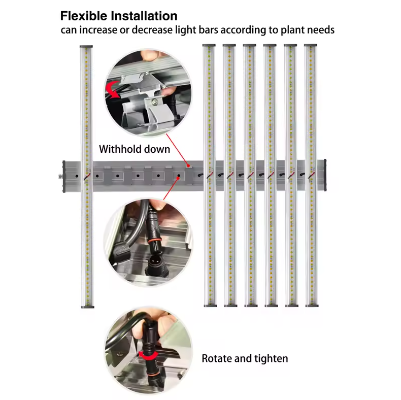 Flexible Installation
can increase or decrease light bars according to plant needs

Withhold down

Rotate and tighten