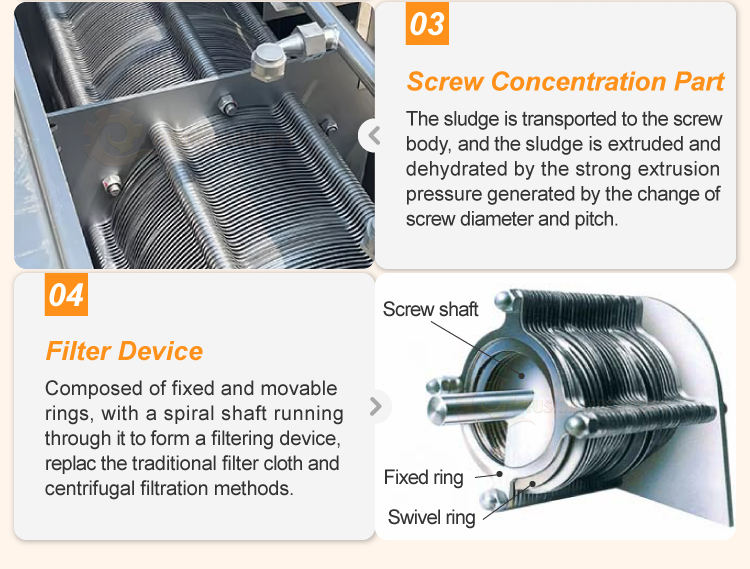 03

Screw Concentration Part

The sludge is transported to the screw body, and the sludge is extruded and dehydrated by the strong extrusion pressure generated by the change of screw diameter and pitch.

04

Filter Device

Composed of fixed and movable rings, with a spiral shaft running through it to form a filtering device, replac the traditional filter cloth and centrifugal filtration methods.

Screw shaft

Fixed ring

Swivel ring