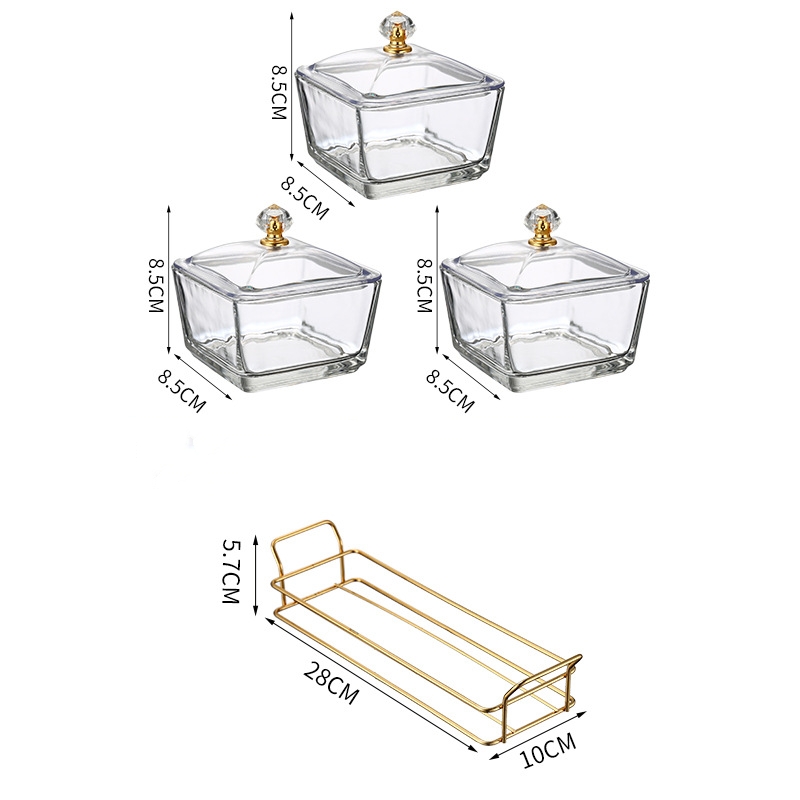 8.5CM
8.5CM
8.5CM
8.5CM
8.5CM
8.5CM
5.7CM
28CM
10CM