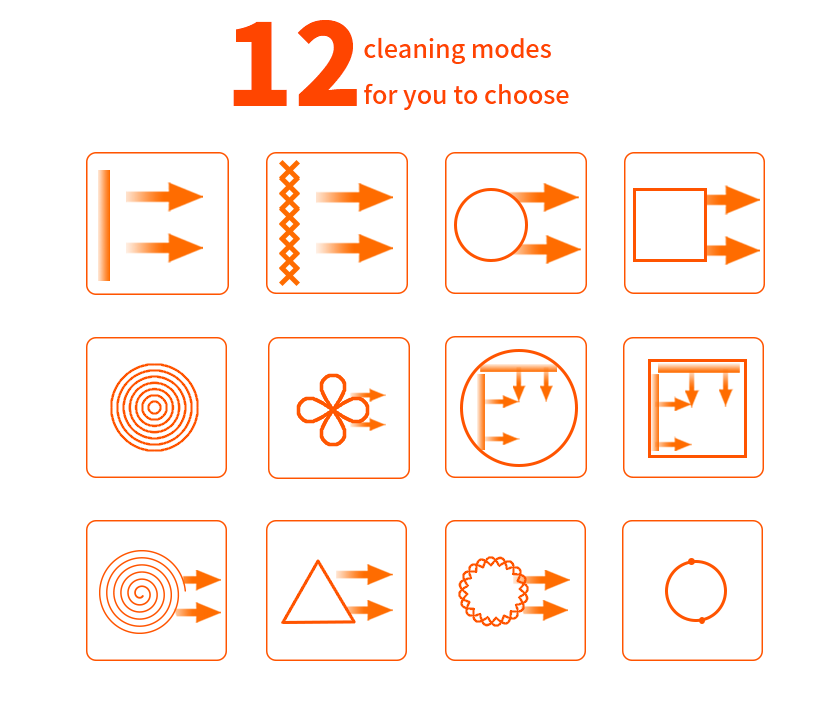 12 cleaning modes
for you to choose