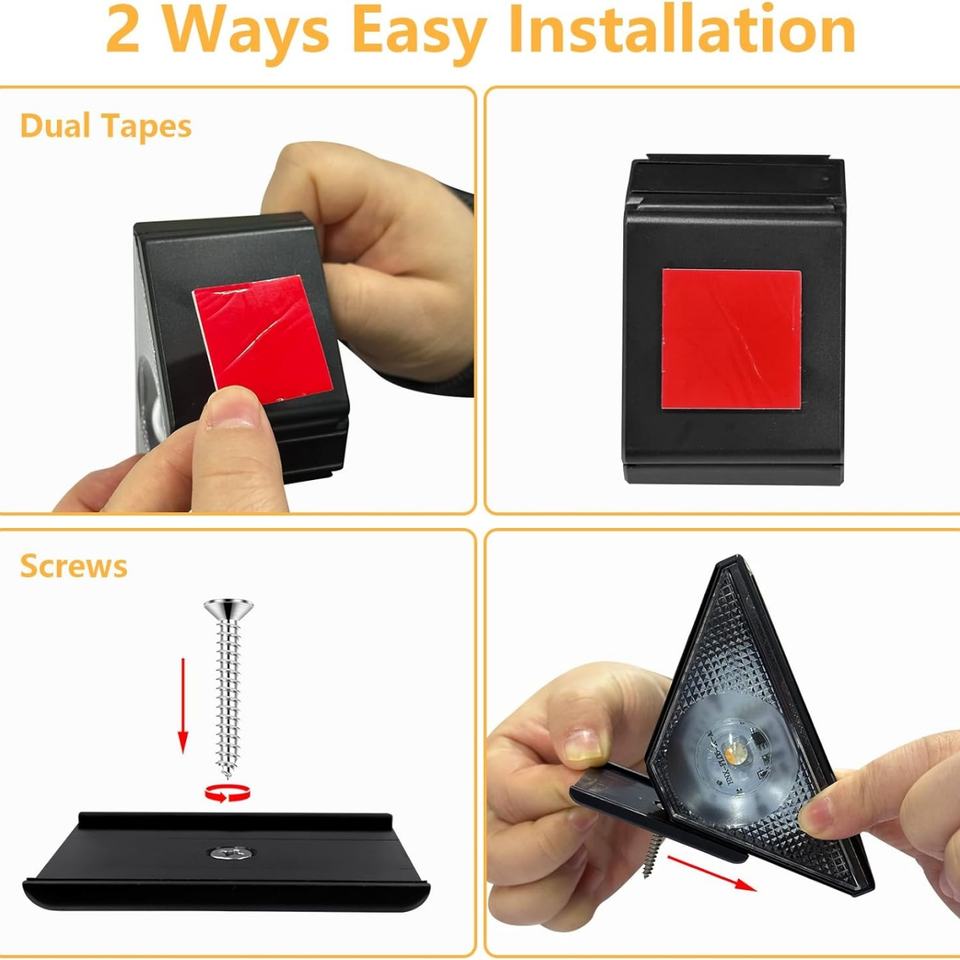 2 Ways Easy Installation

Dual Tapes

Screws