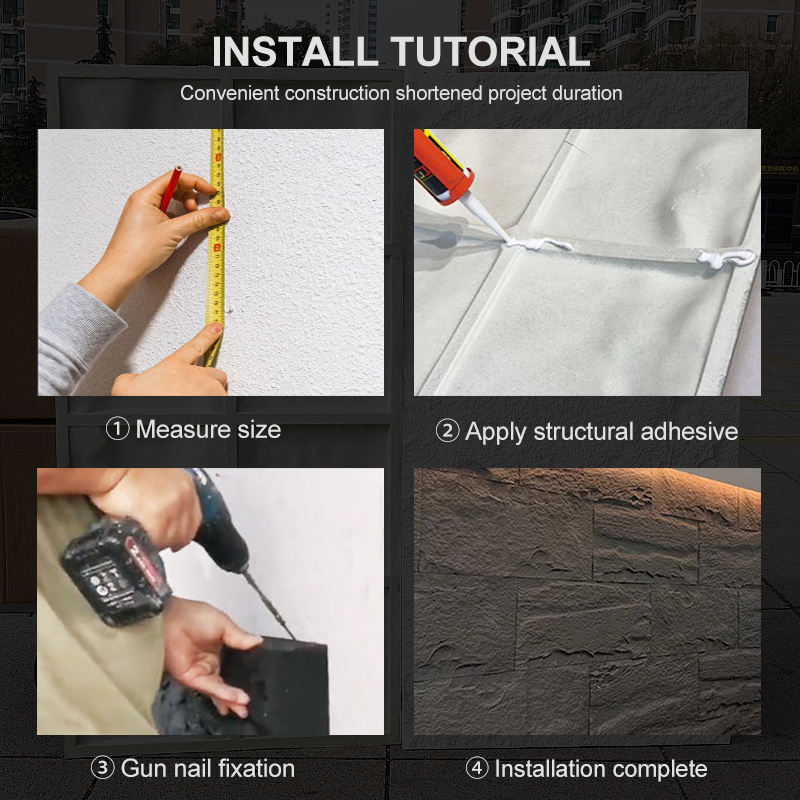 INSTALL TUTORIAL

Convenient construction shortened project duration

① Measure size

② Apply structural adhesive

③ Gun nail fixation

④ Installation complete