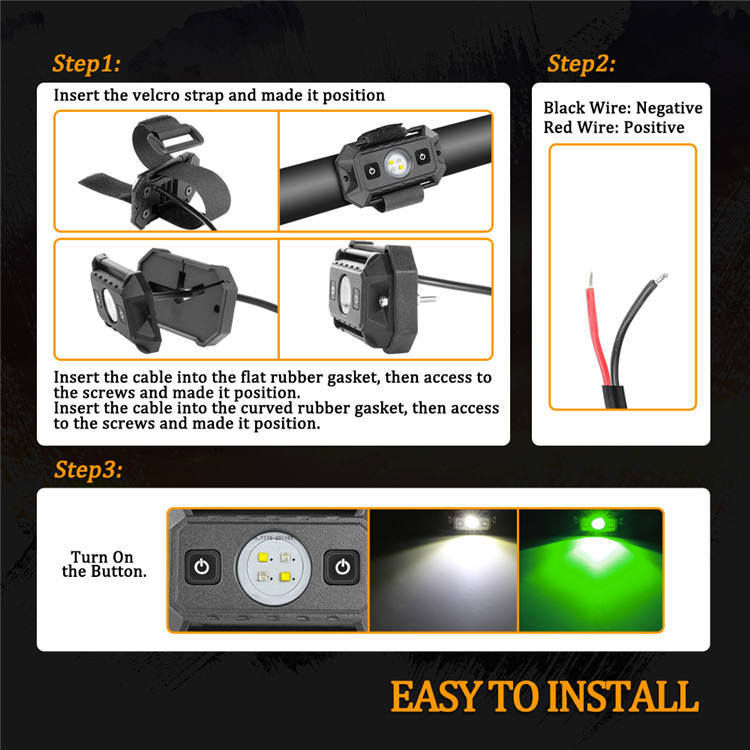 Step1:

Insert the velcro strap and made it position

Insert the cable into the flat rubber gasket, then access to the screws and made it position.
Insert the cable into the curved rubber gasket, then access to the screws and made it position.

Step2:

Black Wire: Negative
Red Wire: Positive

Step3:

Turn On the Button.

EASY TO INSTALL