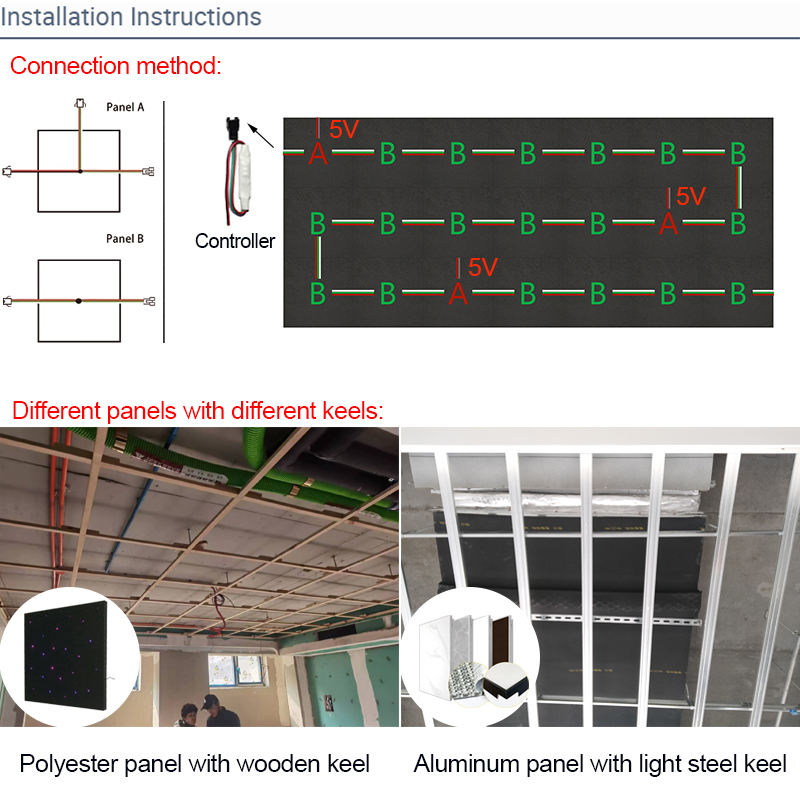 Installation Instructions

Connection method:

Panel A

Panel B

Controller

5V
A B B B B B B

5V
B B B B B A B

5V
B B A B B B B

Different panels with different keels:

Polyester panel with wooden keel

Aluminum panel with light steel keel