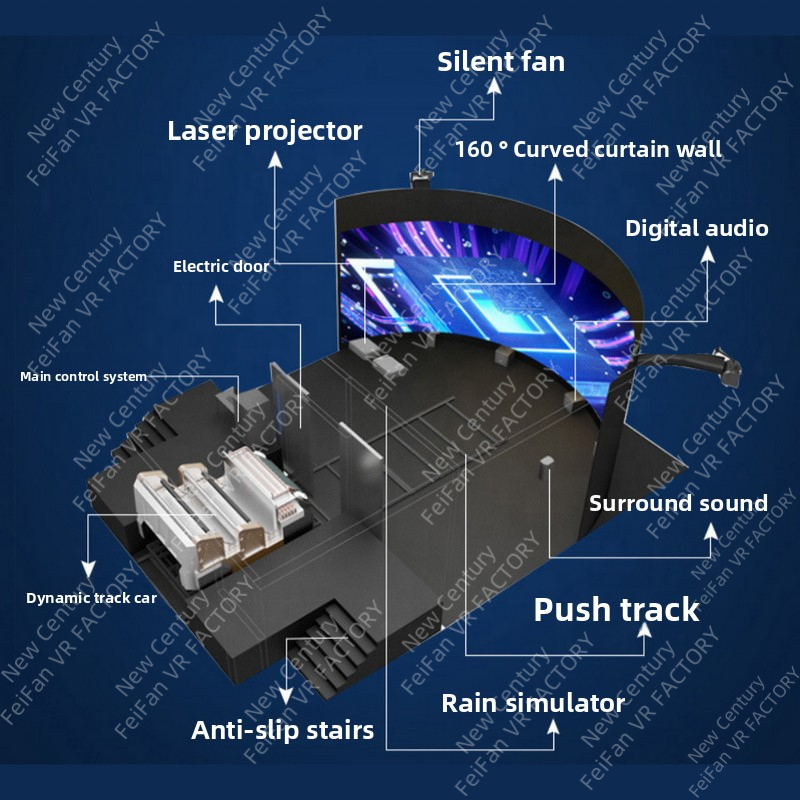 Silent fan

Laser projector

160 ° Curved curtain wall

Digital audio

Electric door

Main control system

Surround sound

Dynamic track car

Push track

Rain simulator

Anti-slip stairs

New Century
FeiFan VR FACTORY