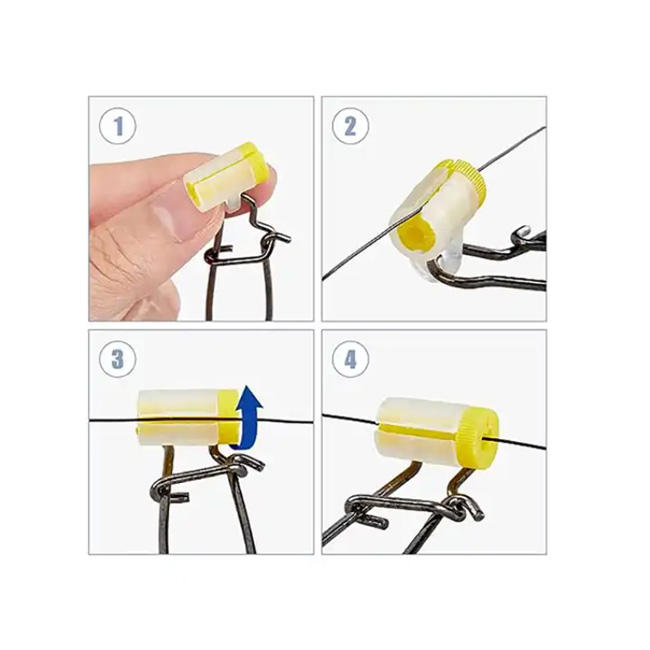 1

2

3

4