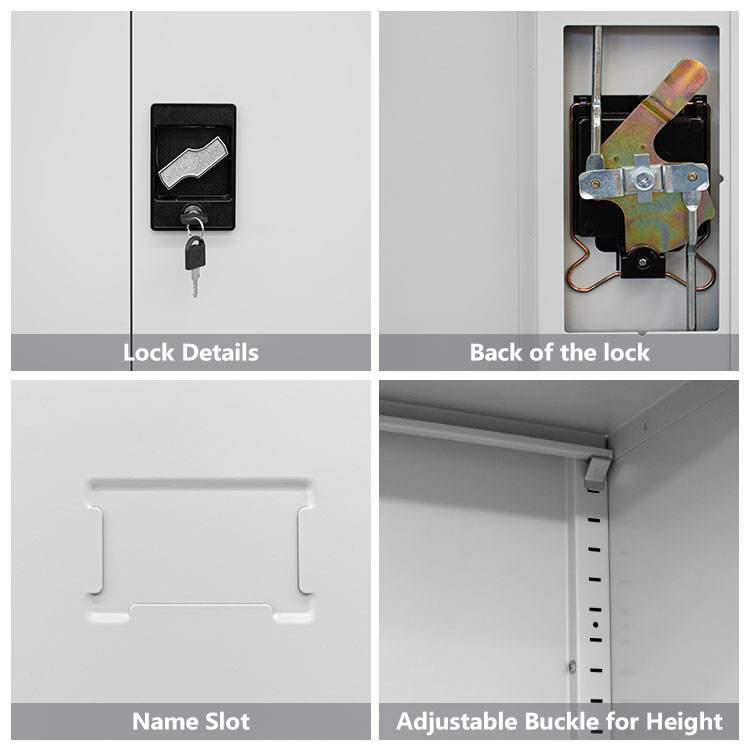 Lock Details

Back of the lock

Name Slot

Adjustable Buckle for Height