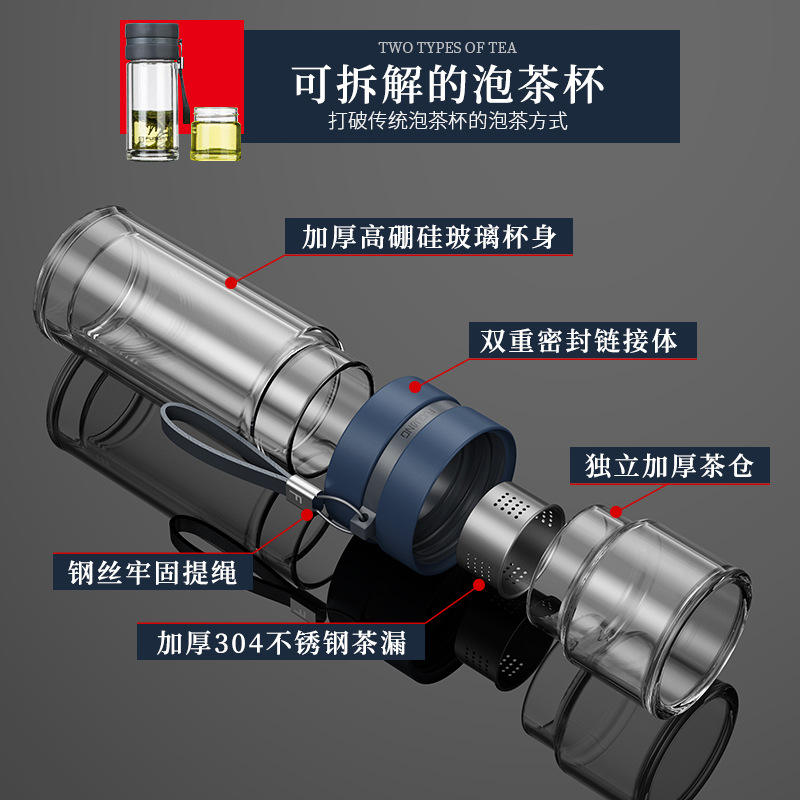 TWO TYPES OF TEA
可拆解的泡茶杯
打破传统泡茶杯的泡茶方式

加厚高硼硅玻璃杯身

双重密封链接体

独立加厚茶仓

钢丝牢固提绳

加厚304不锈钢茶漏