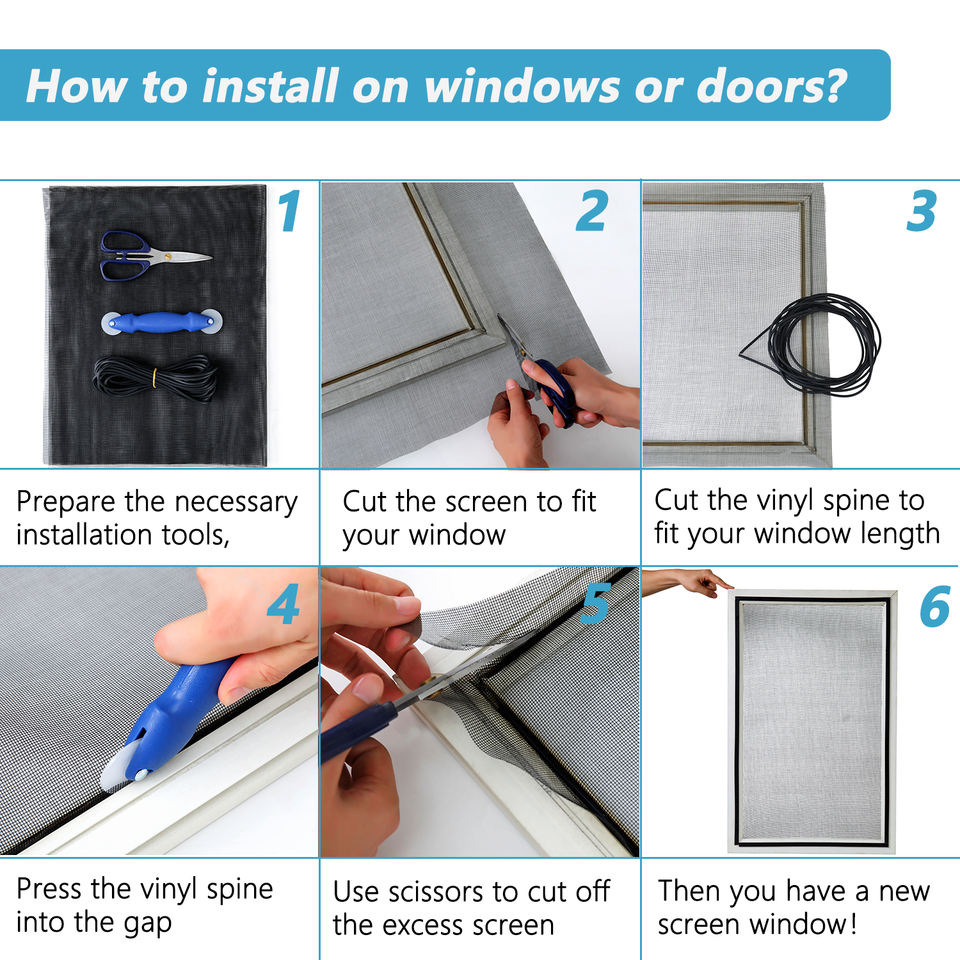 How to install on windows or doors?

1

Prepare the necessary installation tools,

2

Cut the screen to fit your window

3

Cut the vinyl spine to fit your window length

4

Press the vinyl spine into the gap

5

Use scissors to cut off the excess screen

6

Then you have a new screen window!