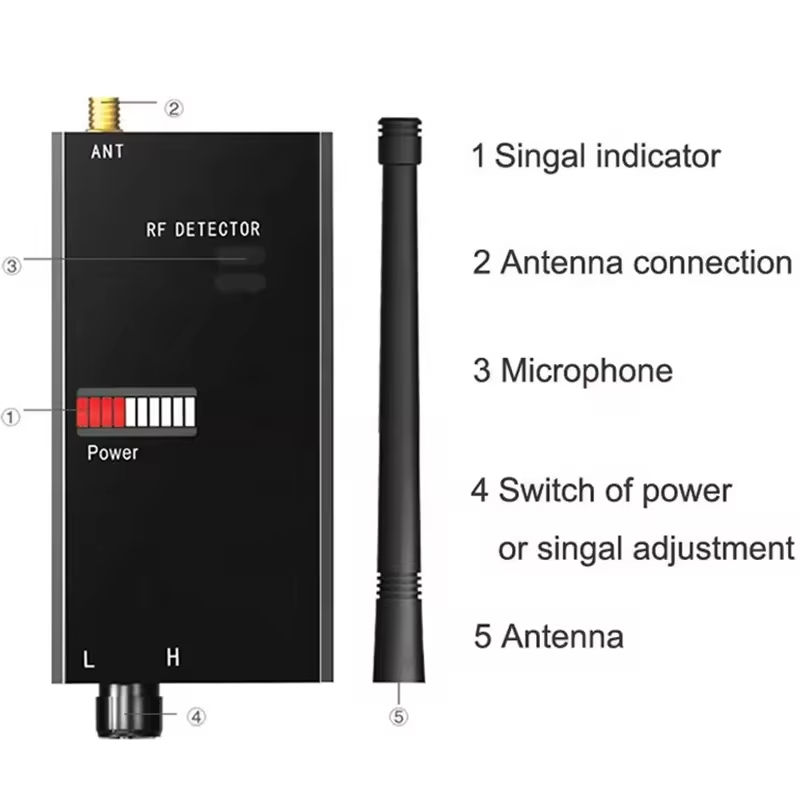 ②
ANT
RF DETECTOR
③
①
Power
L H
④
⑤

1 Singal indicator

2 Antenna connection

3 Microphone

4 Switch of power or singal adjustment

5 Antenna