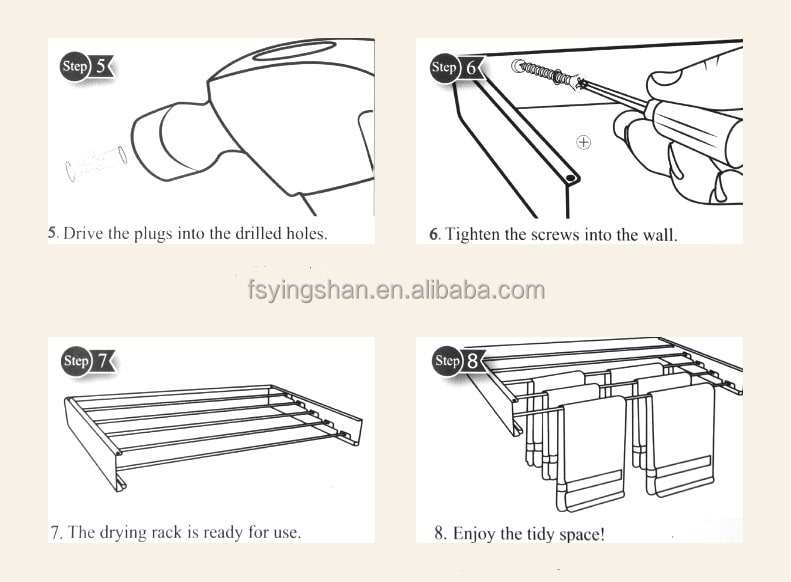 Step 5

5. Drive the plugs into the drilled holes.

Step 6

6. Tighten the screws into the wall.

fsyingshan.en.alibaba.com

Step 7

7. The drying rack is ready for use.

Step 8

8. Enjoy the tidy space!