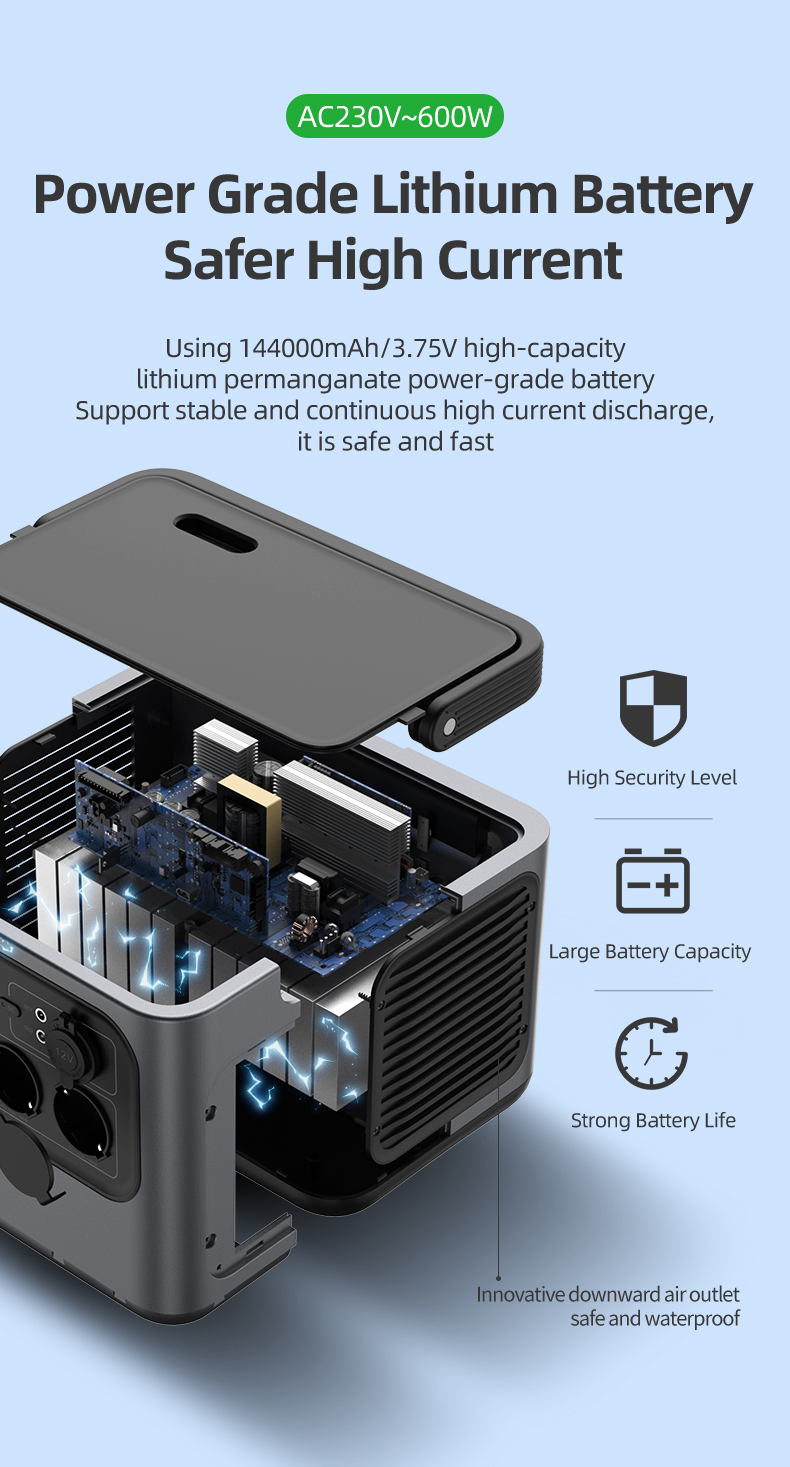 AC230V~600W

Power Grade Lithium Battery
Safer High Current

Using 144000mAh/3.75V high-capacity
lithium permanganate power-grade battery
Support stable and continuous high current discharge,
it is safe and fast

High Security Level

Large Battery Capacity

Strong Battery Life

12V

Innovative downward air outlet
safe and waterproof