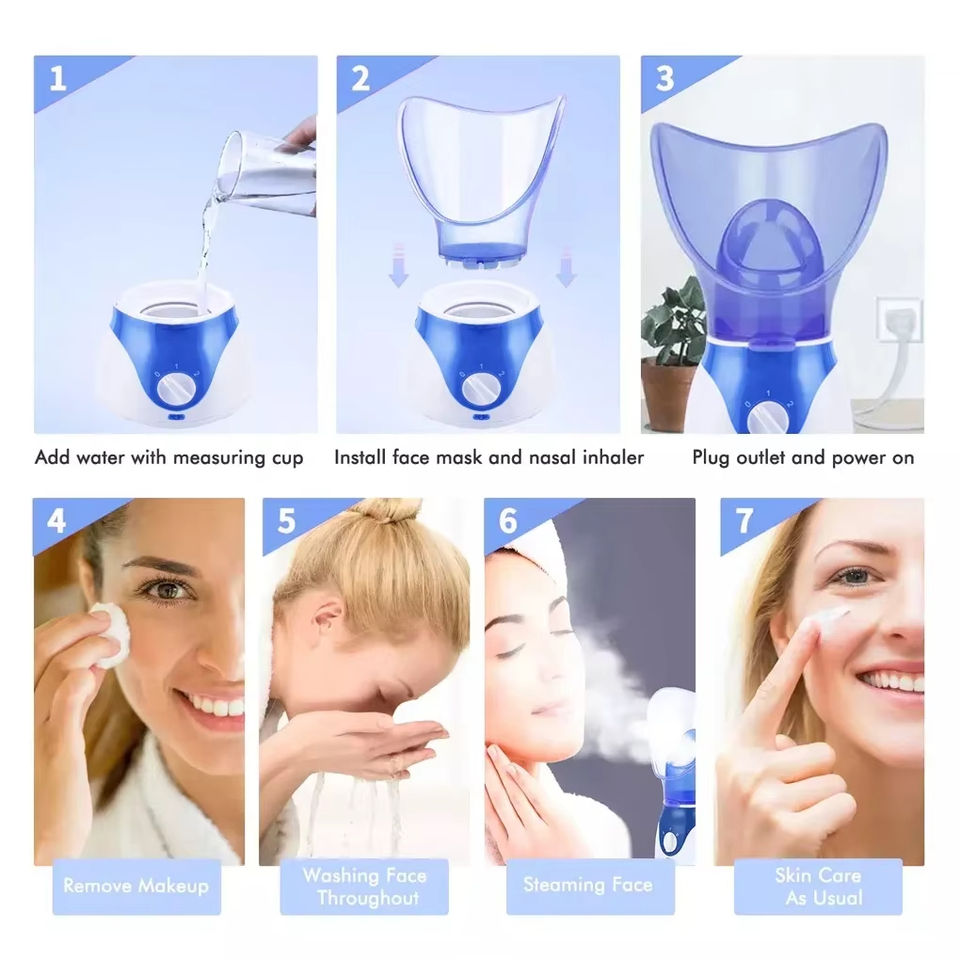 1

Add water with measuring cup

2

Install face mask and nasal inhaler

3

Plug outlet and power on

4

Remove Makeup

5

Washing Face Throughout

6

Steaming Face

7

Skin Care As Usual