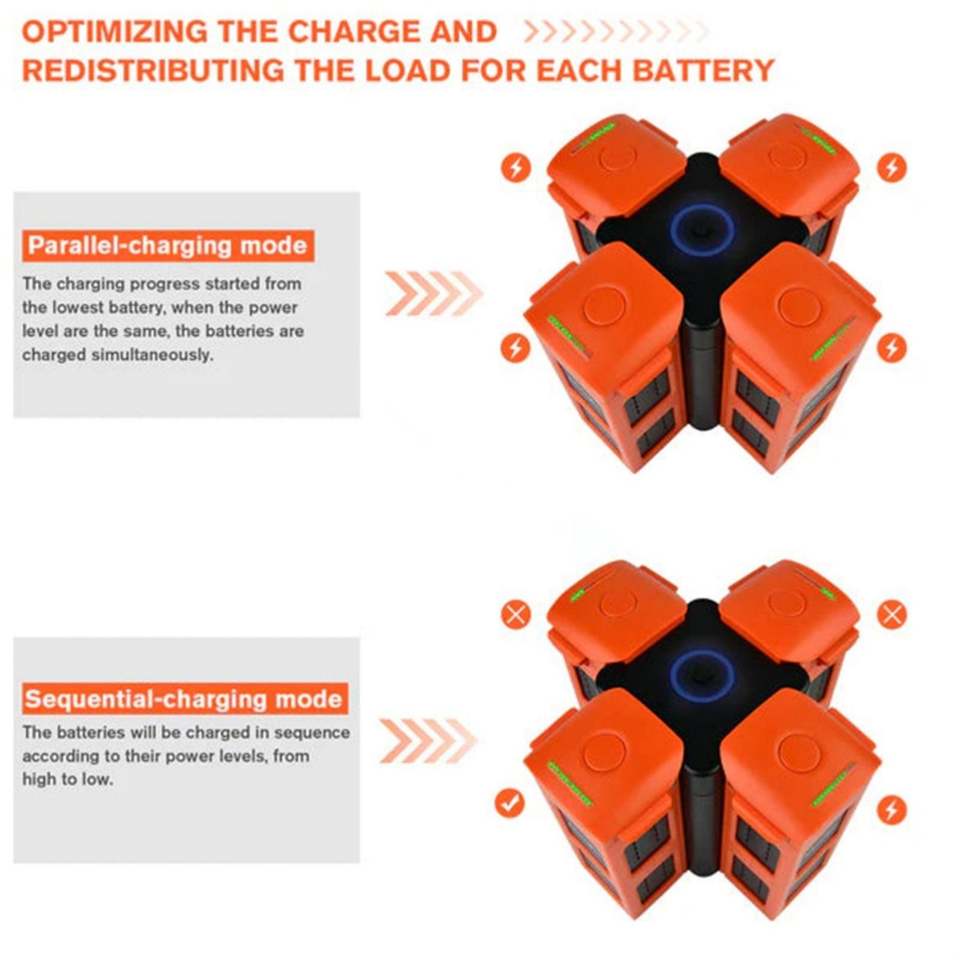 OPTIMIZING THE CHARGE AND REDISTRIBUTING THE LOAD FOR EACH BATTERY

Parallel-charging mode

The charging progress started from the lowest battery, when the power level are the same, the batteries are charged simultaneously.

Sequential-charging mode

The batteries will be charged in sequence according to their power levels, from high to low.