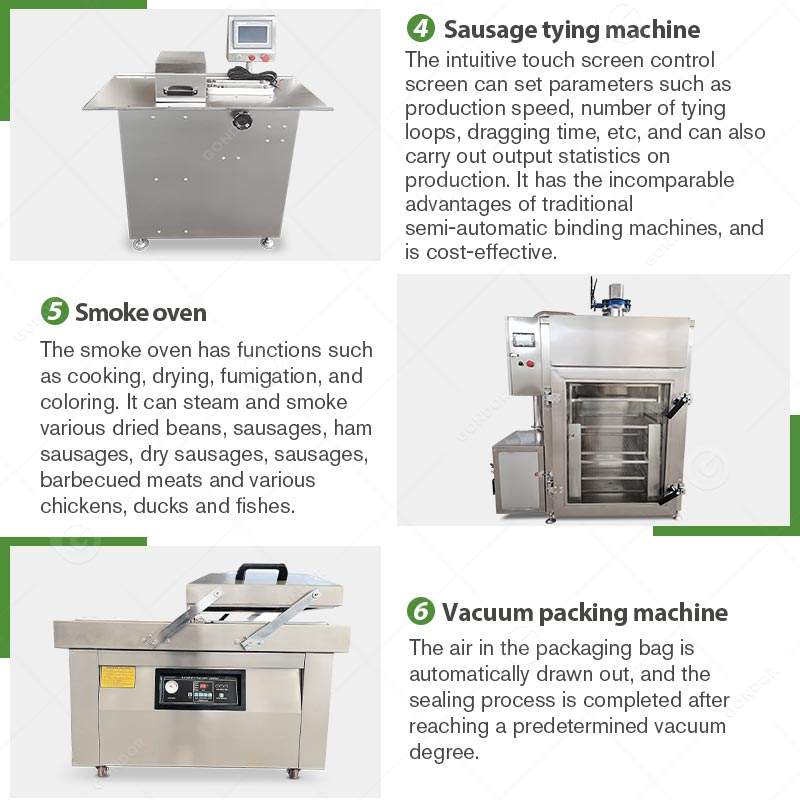 4 Sausage tying machine

The intuitive touch screen control screen can set parameters such as production speed, number of tying loops, dragging time, etc, and can also carry out output statistics on production. It has the incomparable advantages of traditional semi-automatic binding machines, and is cost-effective.

5 Smoke oven

The smoke oven has functions such as cooking, drying, fumigation, and coloring. It can steam and smoke various dried beans, sausages, ham sausages, dry sausages, sausages, barbecued meats and various chickens, ducks and fishes.

6 Vacuum packing machine

The air in the packaging bag is automatically drawn out, and the sealing process is completed after reaching a predetermined vacuum degree.